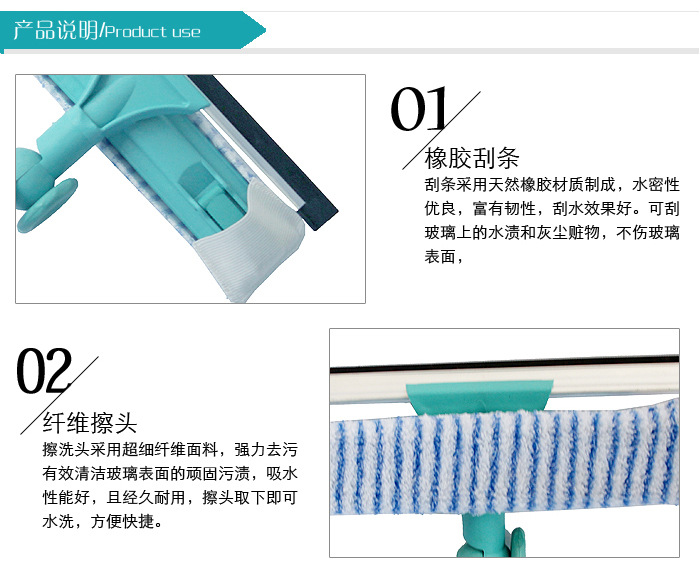 产品说明/Product use

01
橡胶刮条
刮条采用天然橡胶材质制成，水密性优良，富有韧性，刮水效果好。可刮玻璃上的水渍和灰尘赃物，不伤玻璃表面，

02
纤维擦头
擦洗头采用超细纤维面料，强力去污有效清洁玻璃表面的顽固污渍，吸水性能好，且经久耐用，擦头取下即可水洗，方便快捷。