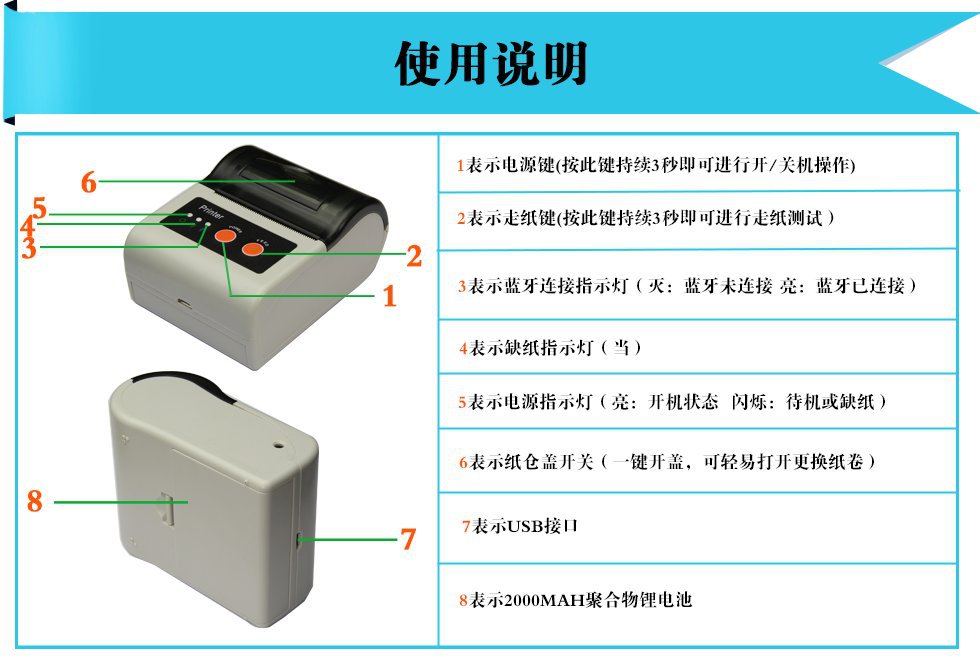 使用说明

6
5
4
3
Printer
2
1
8
7

1表示电源键(按此键持续3秒即可进行开/关机操作)

2表示走纸键(按此键持续3秒即可进行走纸测试)

3表示蓝牙连接指示灯（灭：蓝牙未连接 亮：蓝牙已连接）

4表示缺纸指示灯（当）

5表示电源指示灯（亮：开机状态 闪烁：待机或缺纸）

6表示纸仓盖开关（一键开盖，可轻易打开更换纸卷）

7表示USB接口

8表示2000MAH聚合物锂电池