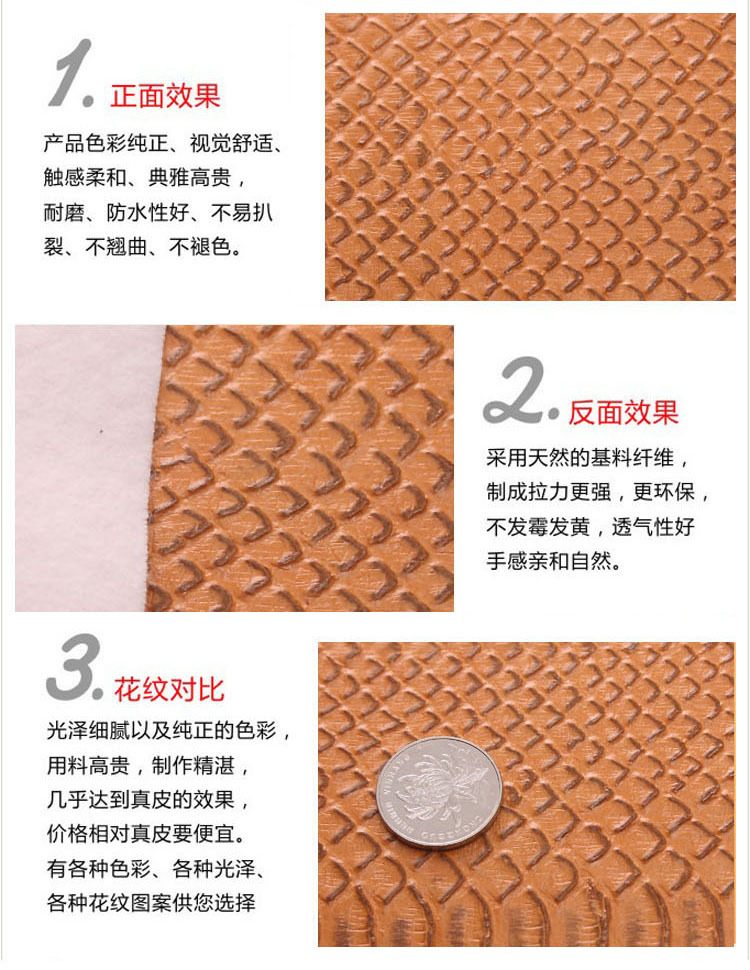 1. 正面效果

产品色彩纯正、视觉舒适、触感柔和、典雅高贵，耐磨、防水性好、不易扒裂、不翘曲、不褪色。

2. 反面效果

采用天然的基料纤维，制成拉力更强，更环保，不发霉发黄，透气性好手感亲和自然。

3. 花纹对比

光泽细腻以及纯正的色彩，用料高贵，制作精湛，几乎达到真皮的效果，价格相对真皮要便宜。有各种色彩、各种光泽、各种花纹图案供您选择