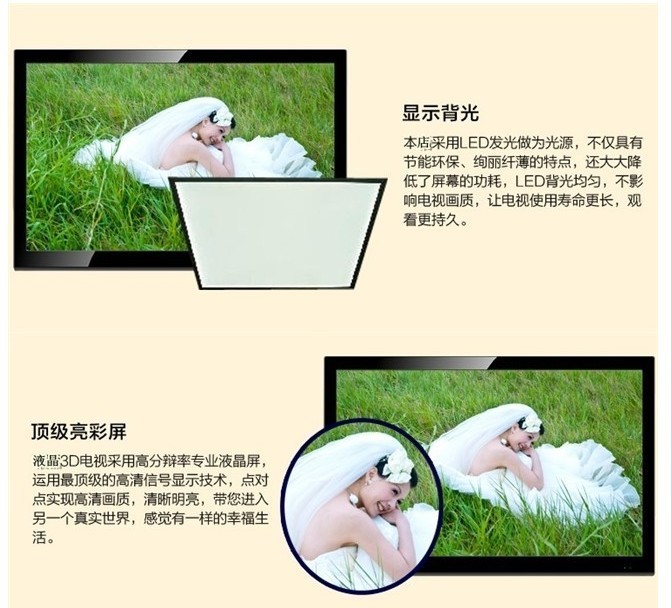 显示背光

本店采用LED发光做为光源，不仅具有节能环保、绚丽纤薄的特点，还大大降低了屏幕的功耗，LED背光均匀，不影响电视画质，让电视使用寿命更长，观看更持久。

顶级亮彩屏

液晶3D电视采用高分辩率专业液晶屏，运用最顶级的高清信号显示技术，点对点实现高清画质，清晰明亮，带您进入另一个真实世界，感觉有一样的幸福生活。