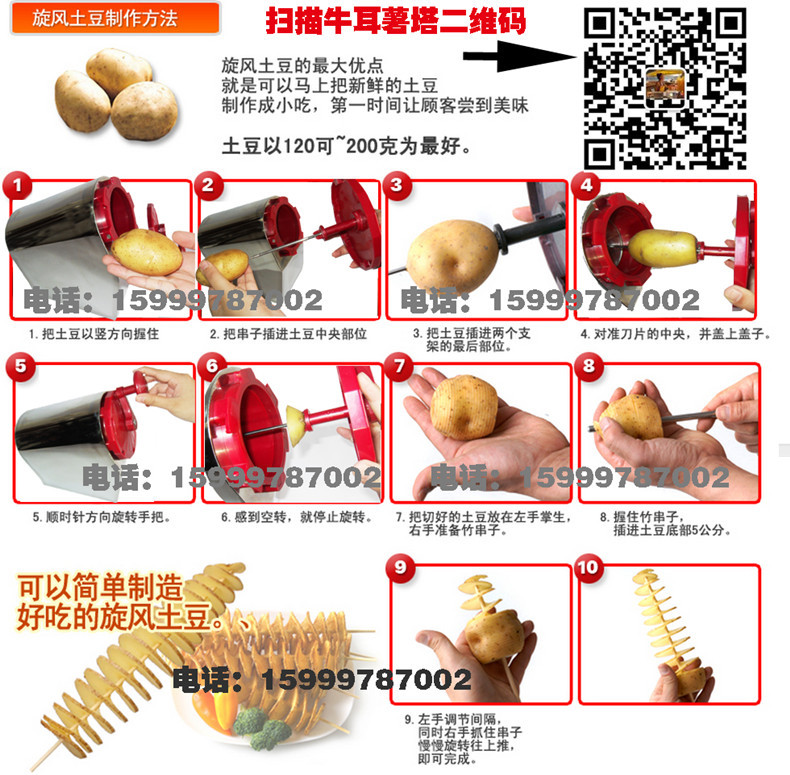 旋风土豆制作方法

扫描牛耳薯塔二维码

旋风土豆的最大优点
就是可以马上把新鲜的土豆
制作成小吃，第一时间让顾客尝到美味

土豆以120可~200克为最好。

1

电话：15999787002

1. 把土豆以竖方向握住

2

2. 把串子插进土豆中央部位

3

电话：15999787002

3. 把土豆插进两个支架的最后部位。

4

4. 对准刀片的中央，并盖上盖子。

5

电话：15999787002

5. 顺时针方向旋转手把。

6

6. 感到空转，就停止旋转。

7

电话：15999787002

7. 把切好的土豆放在左手掌生，右手准备竹串子。

8

8. 握住竹串子，插进土豆底部5公分。

可以简单制造
好吃的旋风土豆。、

电话：15999787002

9

9. 左手调节间隔，同时右手抓住串子慢慢旋转往上推，即可完成。

10