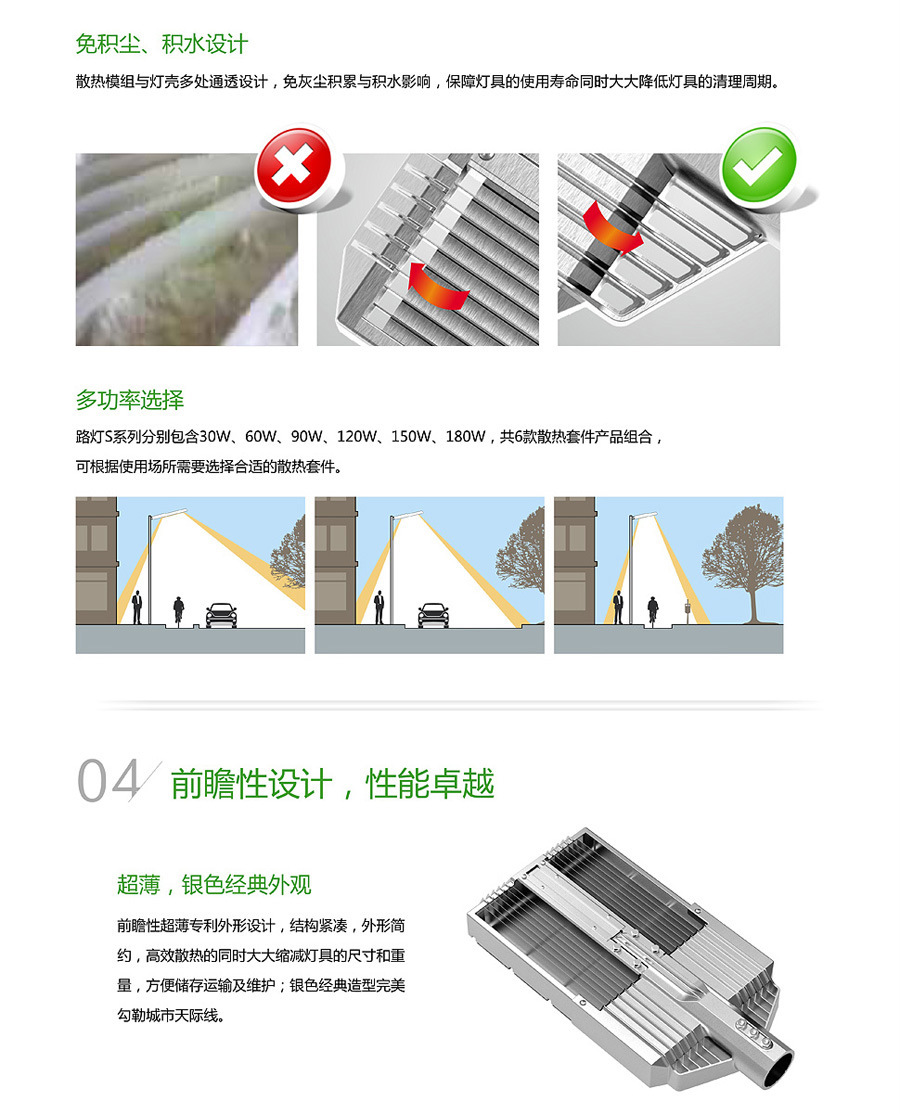 免积尘、积水设计

散热模组与灯壳多处通透设计，免灰尘积累与积水影响，保障灯具的使用寿命同时大大降低灯具的清理周期。

多功率选择

路灯S系列分别包含30W、60W、90W、120W、150W、180W，共6款散热套件产品组合，可根据使用场所需要选择合适的散热套件。

04 前瞻性设计，性能卓越

超薄，银色经典外观

前瞻性超薄专利外形设计，结构紧凑，外形简约，高效散热的同时大大缩减灯具的尺寸和重量，方便储存运输及维护；银色经典造型完美勾勒城市天际线。