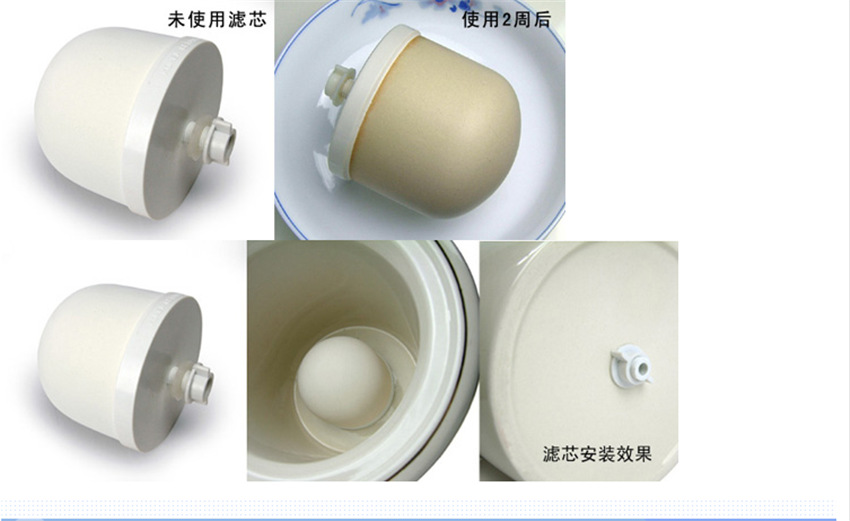 未使用滤芯

使用2周后

滤芯安装效果