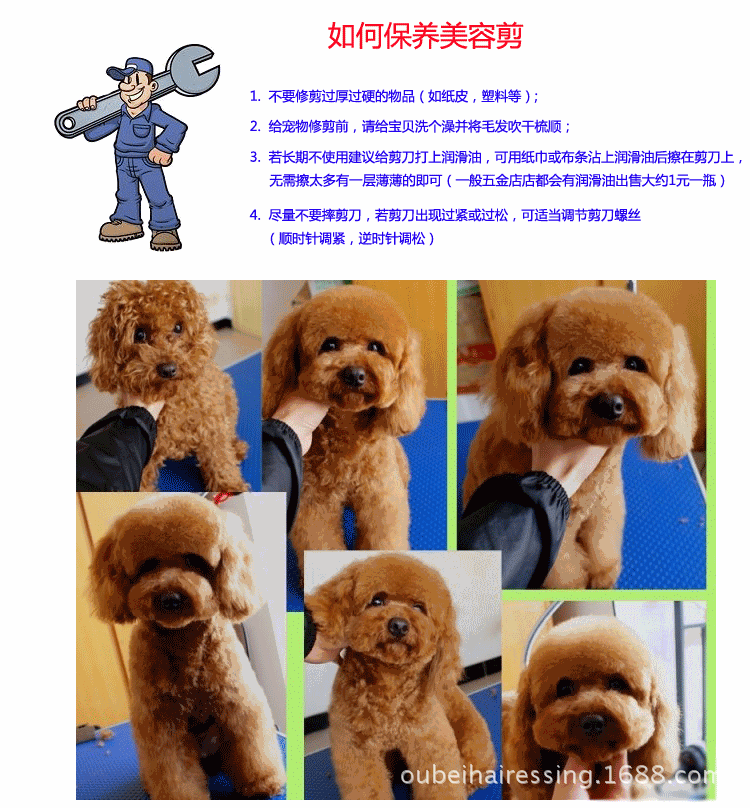 如何保养美容剪

1. 不要修剪过厚过硬的物品（如纸皮，塑料等）；

2. 给宠物修剪前，请给宝贝洗个澡并将毛发吹干梳顺；

3. 若长期不使用建议给剪刀打上润滑油，可用纸巾或布条沾上润滑油后擦在剪刀上，无需擦太多有一层薄薄的即可（一般五金店店都会有润滑油出售大约1元一瓶）

4. 尽量不要摔剪刀，若剪刀出现过紧或过松，可适当调节剪刀螺丝（顺时针调紧，逆时针调松）

oubeihairessing.1688.com