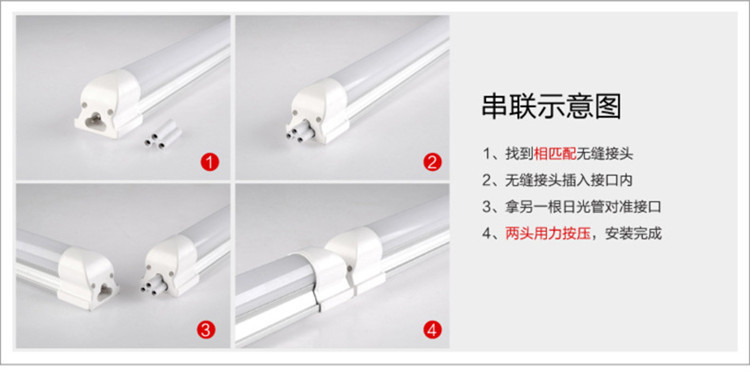 1

2

3

4

串联示意图

1、找到相匹配无缝接头

2、无缝接头插入接口内

3、拿另一根日光管对准接口

4、两头用力按压，安装完成