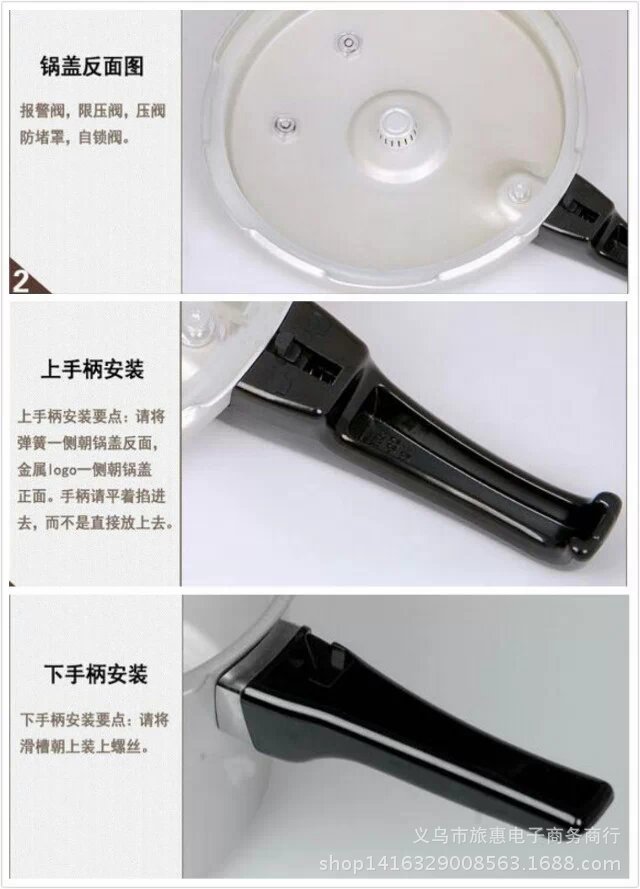 锅盖反面图

报警阀，限压阀，压阀防堵罩，自锁阀。

2

上手柄安装

上手柄安装要点：请将弹簧一侧朝锅盖反面，金属logo一侧朝锅盖正面。手柄请平着掐进去，而不是直接放上去。

下手柄安装

下手柄安装要点：请将滑槽朝上装上螺丝。

义乌市旅惠电子商务商行
shop1416329008563.1688.com