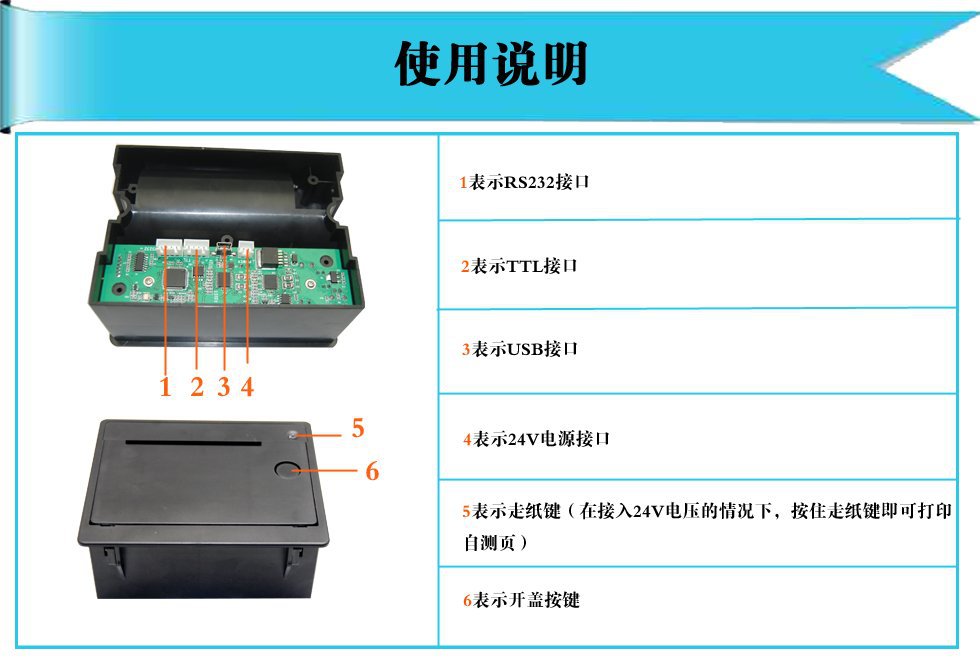 使用说明

1 2 3 4

5

6

1表示RS232接口

2表示TTL接口

3表示USB接口

4表示24V电源接口

5表示走纸键（在接入24V电压的情况下，按住走纸键即可打印自测页）

6表示开盖按键