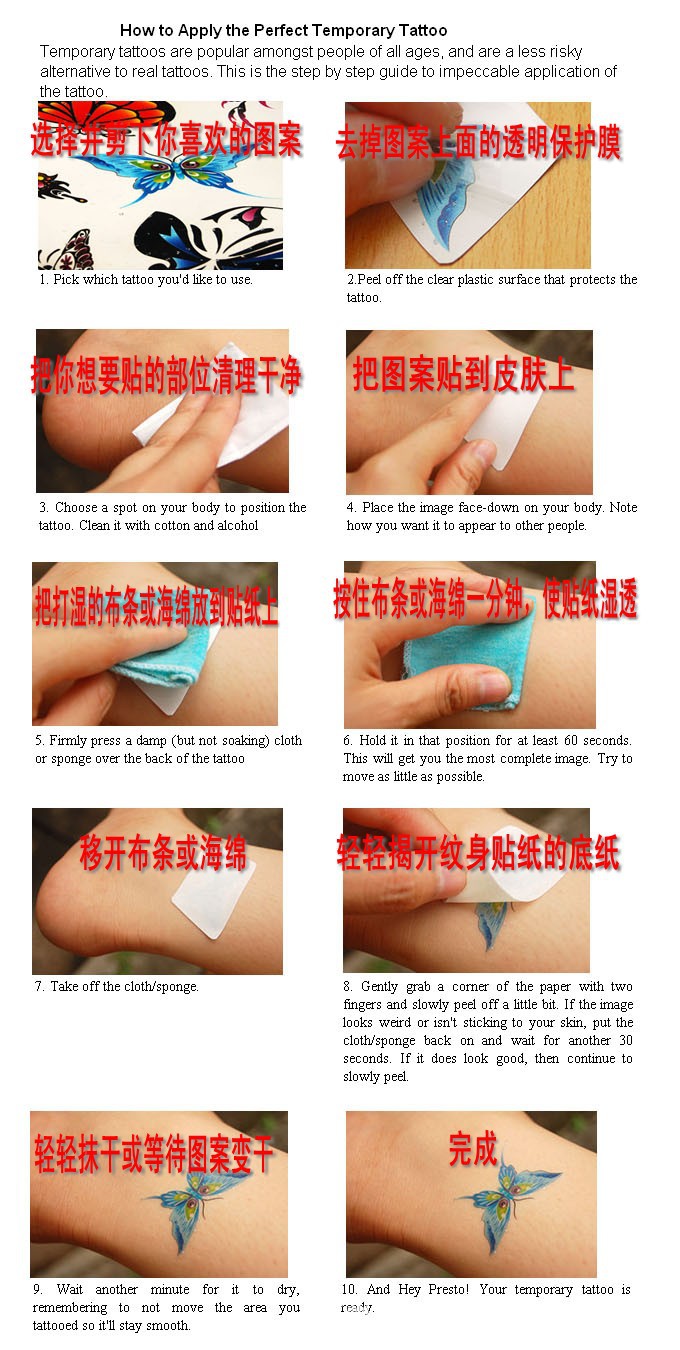 How to Apply the Perfect Temporary Tattoo

Temporary tattoos are popular amongst people of all ages, and are a less risky alternative to real tattoos. This is the step by step guide to impeccable application of the tattoo.

选择并剪下你喜欢的图案

1. Pick which tattoo you'd like to use.

去掉图案上面的透明保护膜

2.Peel off the clear plastic surface that protects the tattoo.

把你想要贴的部位清理干净

3. Choose a spot on your body to position the tattoo. Clean it with cotton and alcohol

把图案贴到皮肤上

4. Place the image face-down on your body. Note how you want it to appear to other people.

把打湿的布条或海绵放到贴纸上

5. Firmly press a damp (but not soaking) cloth or sponge over the back of the tattoo

按住布条或海绵一分钟，使贴纸湿透

6. Hold it in that position for at least 60 seconds. This will get you the most complete image. Try to move as little as possible.

移开布条或海绵

7. Take off the cloth/sponge.

轻轻揭开纹身贴纸的底纸

8. Gently grab a corner of the paper with two fingers and slowly peel off a little bit. If the image looks weird or isn't sticking to your skin, put the cloth/sponge back on and wait for another 30 seconds. If it does look good, then continue to slowly peel.

轻轻抹干或等待图案变干

9. Wait another minute for it to dry, remembering to not move the area you tattooed so it'll stay smooth.

完成

10. And Hey Presto! Your temporary tattoo is ready.