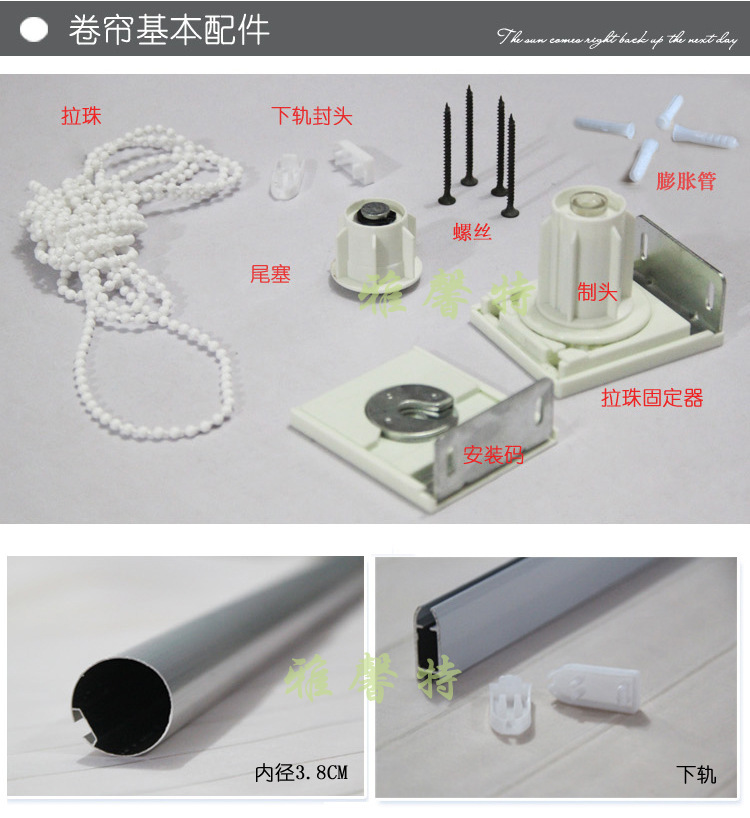 卷帘基本配件

The sun comes right back up the next day

拉珠

下轨封头

膨胀管

螺丝

尾塞

雅馨特

制头

拉珠固定器

安装码

雅馨特

内径3.8CM

下轨