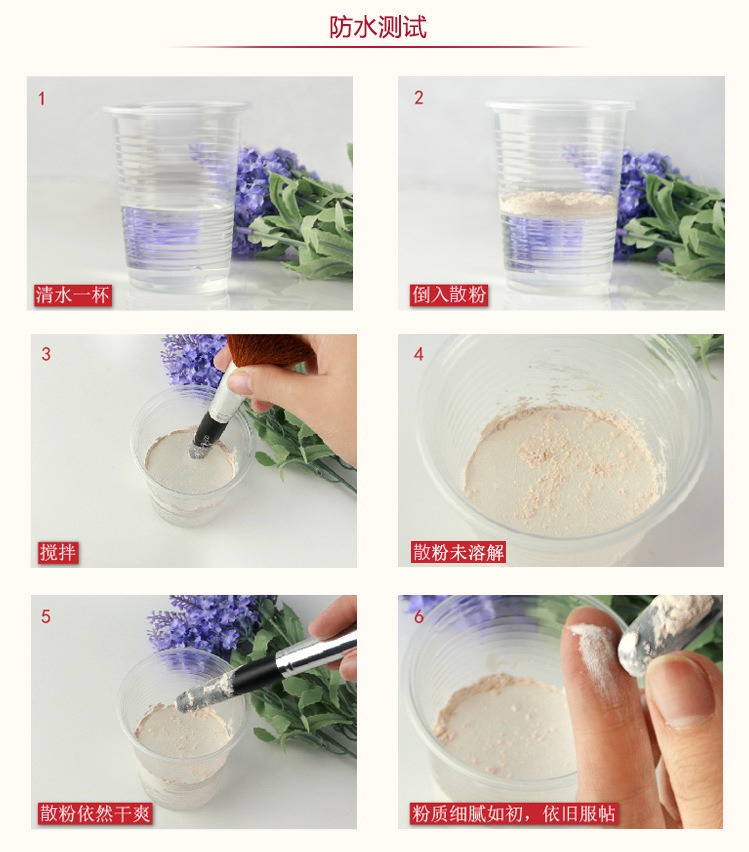 防水测试

1

清水一杯

2

倒入散粉

3

搅拌

4

散粉未溶解

5

散粉依然干爽

6

粉质细腻如初，依旧服帖