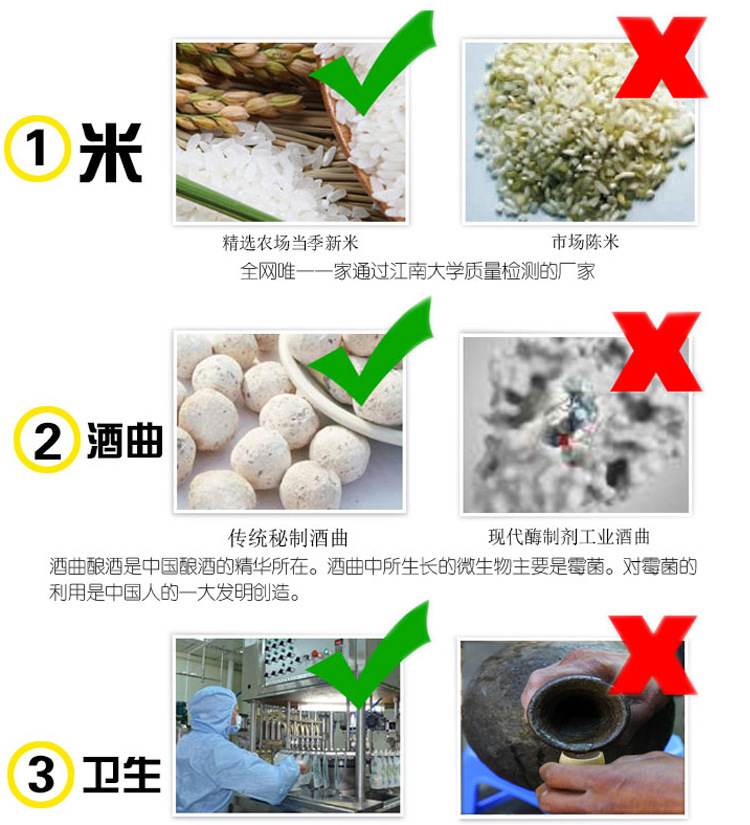 1 米

精选农场当季新米

市场陈米

全网唯一一家通过江南大学质量检测的厂家

2 酒曲

传统秘制酒曲

现代酶制剂工业酒曲

酒曲酿酒是中国酿酒的精华所在。酒曲中所生长的微生物主要是霉菌。对霉菌的利用是中国人的一大发明创造。

3 卫生