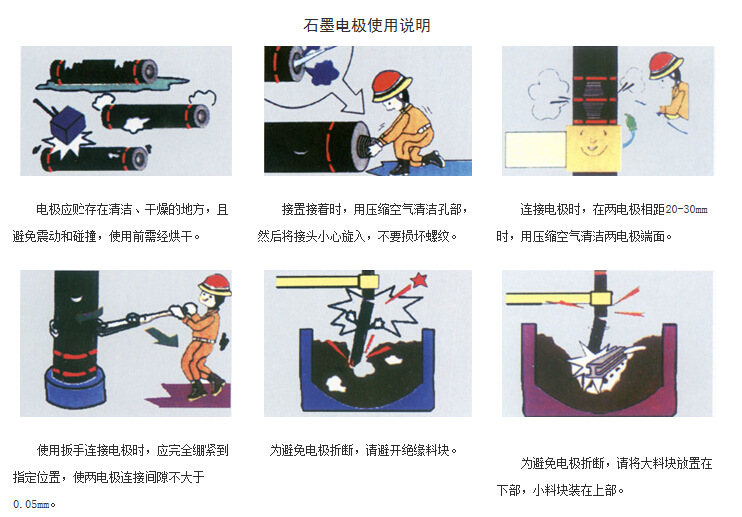 石墨电极使用说明

电极应贮存在清洁、干燥的地方，且避免震动和碰撞，使用前需经烘干。

接置接着时，用压缩空气清洁孔部，然后将接头小心旋入，不要损坏螺纹。

连接电极时，在两电极相距20-30mm时，用压缩空气清洁两电极端面。

使用扳手连接电极时，应完全绷紧到指定位置，使两电极连接间隙不大于0.05mm。

为避免电极折断，请避开绝缘料块。

为避免电极折断，请将大料块放置在下部，小料块装在上部。