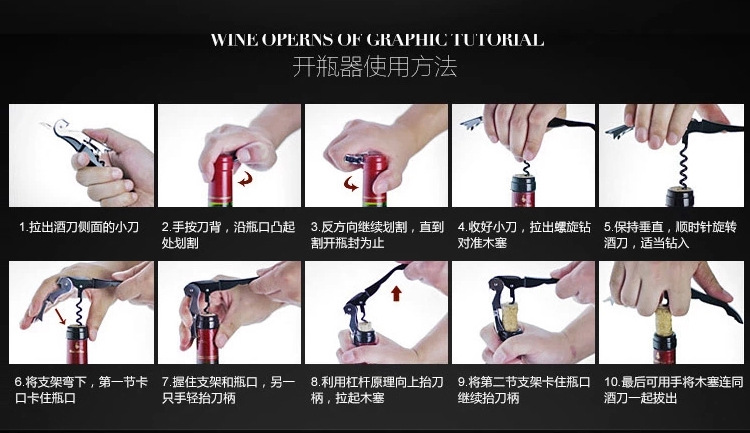 WINE OPERNS OF GRAPHIC TUTORIAL
开瓶器使用方法

1.拉出酒刀侧面的小刀

2.手按刀背，沿瓶口凸起处划割

3.反方向继续划割，直到割开瓶封为止

4.收好小刀，拉出螺旋钻对准木塞

5.保持垂直，顺时针旋转酒刀，适当钻入

6.将支架弯下，第一节卡口卡住瓶口

7.握住支架和瓶口，另一只手轻抬刀柄

8.利用杠杆原理向上抬刀柄，拉起木塞

9.将第二节支架卡住瓶口继续抬刀柄

10.最后可用手将木塞连同酒刀一起拔出