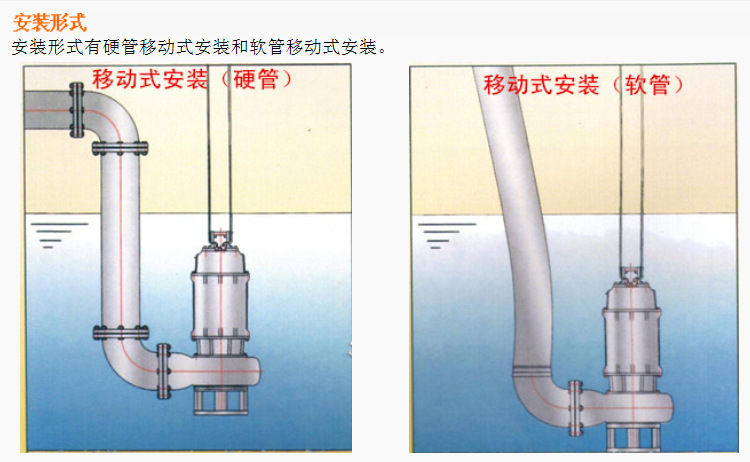 安装形式
安装形式有硬管移动式安装和软管移动式安装。

移动式安装（硬管）

移动式安装（软管）