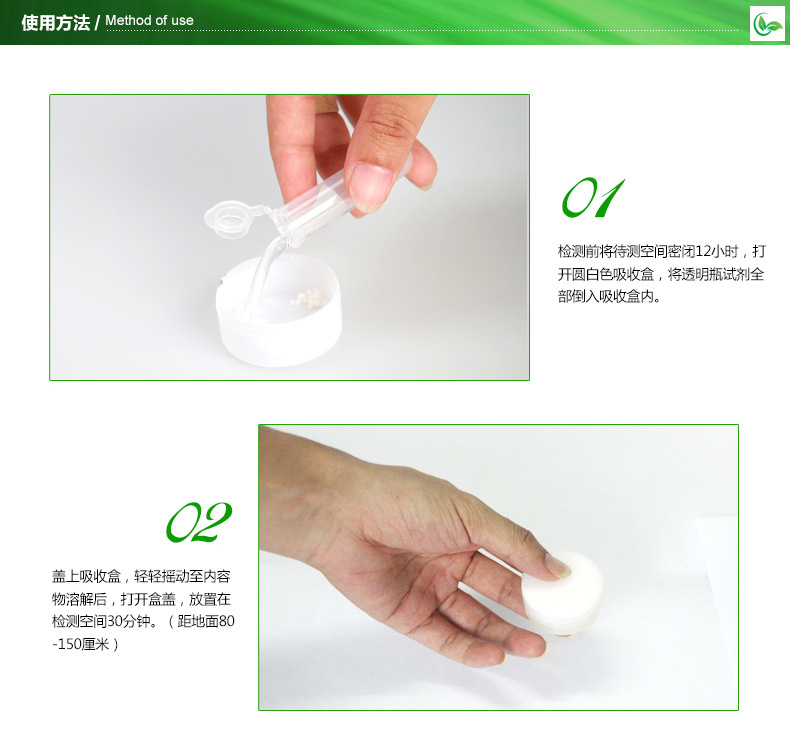 使用方法 / Method of use

01

检测前将待测空间密闭12小时，打开圆白色吸收盒，将透明瓶试剂全部倒入吸收盒内。

02

盖上吸收盒，轻轻摇动至内容物溶解后，打开盒盖，放置在检测空间30分钟。（距地面80-150厘米）