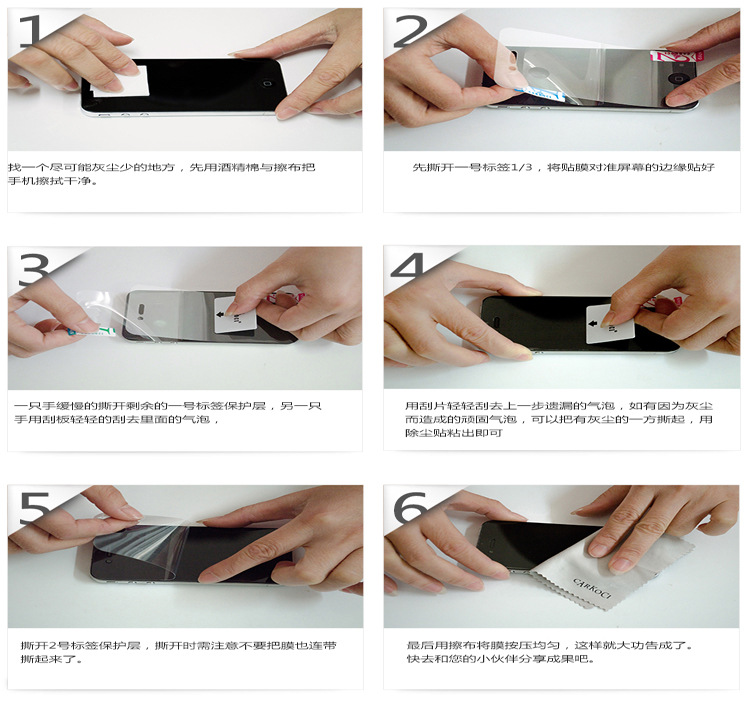 1

找一个尽可能灰尘少的地方，先用酒精棉与擦布把手机擦拭干净。

2

先撕开一号标签1/3，将贴膜对准屏幕的边缘贴好

3

一只手缓慢的撕开剩余的一号标签保护层，另一只手用刮板轻轻的刮去里面的气泡，

4

用刮片轻轻刮去上一步遗漏的气泡，如有因为灰尘而造成的顽固气泡，可以把有灰尘的一方撕起，用除尘贴粘出即可

5

撕开2号标签保护层，撕开时需注意不要把膜也连带撕起来了。

6

CARKOCI

最后用擦布将膜按压均匀，这样就大功告成了。快去和您的小伙伴分享成果吧。