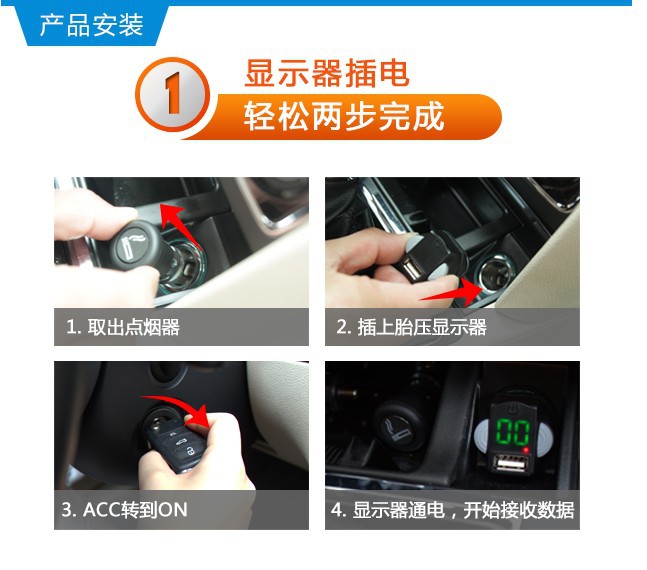 产品安装

1 显示器插电
轻松两步完成

1. 取出点烟器

2. 插上胎压显示器

3. ACC转到ON

00

4. 显示器通电，开始接收数据