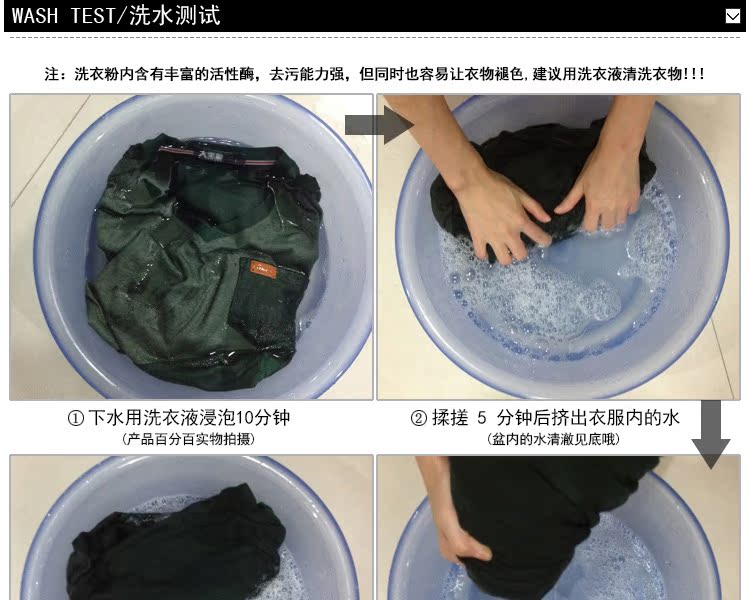 WASH TEST/洗水测试

注：洗衣粉内含有丰富的活性酶，去污能力强，但同时也容易让衣物褪色，建议用洗衣液清洗衣物!!!

① 下水用洗衣液浸泡10分钟
(产品百分百实物拍摄)

② 揉搓 5 分钟后挤出衣服内的水
(盆内的水清澈见底哦)