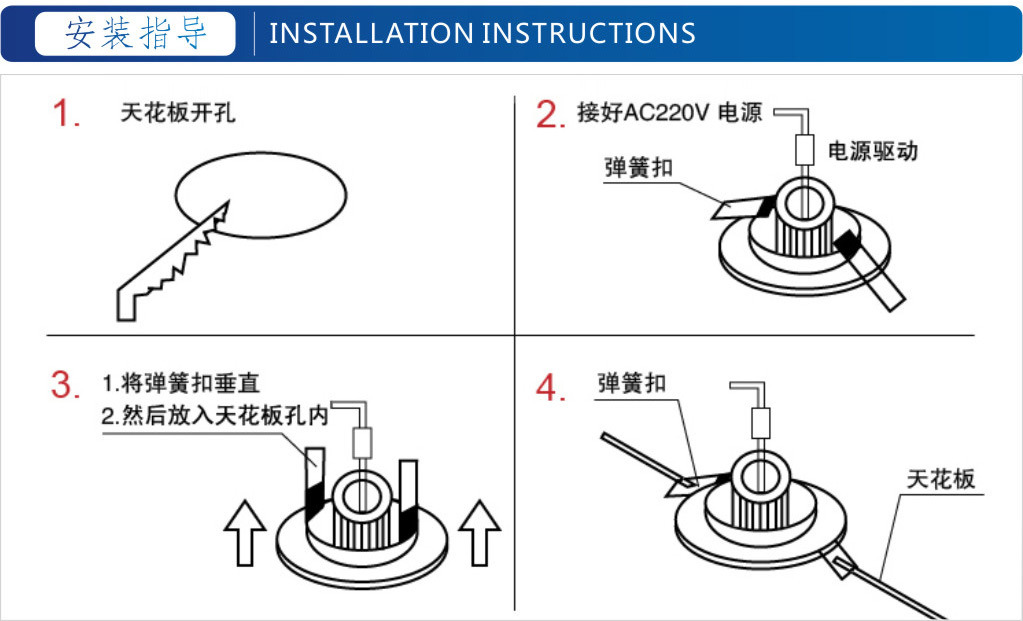 安装指导 INSTALLATION INSTRUCTIONS

1. 天花板开孔

2. 接好AC220V 电源

电源驱动

弹簧扣

3. 1.将弹簧扣垂直
2.然后放入天花板孔内

4. 弹簧扣

天花板