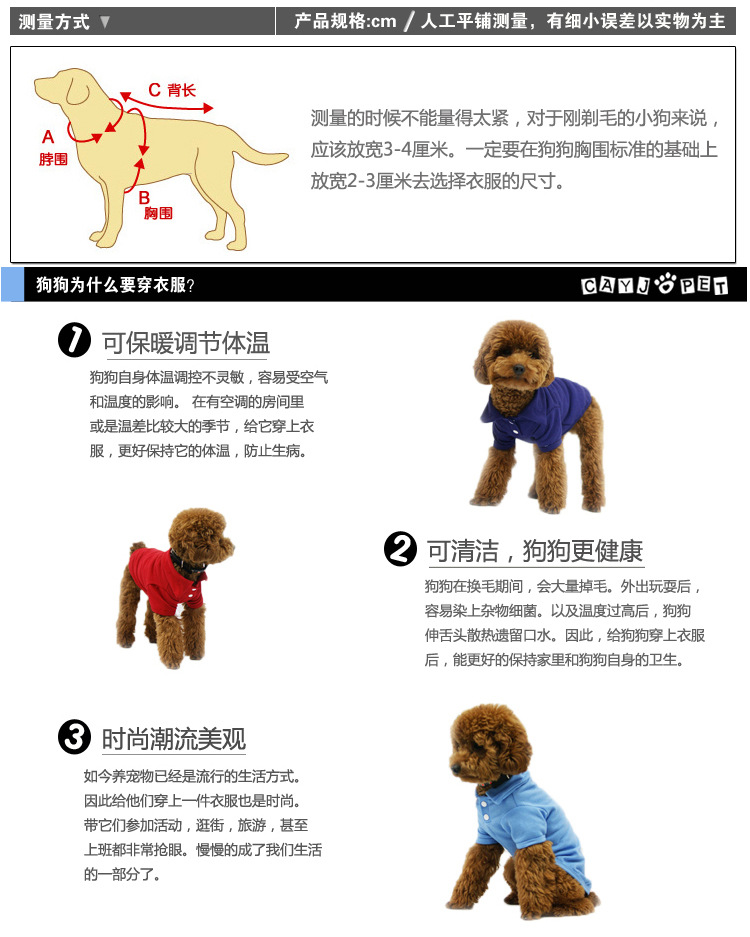 测量方式 ▼

产品规格:cm / 人工平铺测量，有细小误差以实物为主

C 背长

A 脖围

B 胸围

测量的时候不能量得太紧，对于刚剃毛的小狗来说，应该放宽3-4厘米。一定要在狗狗胸围标准的基础上放宽2-3厘米去选择衣服的尺寸。

狗狗为什么要穿衣服?

CAYJ PET

1 可保暖调节体温

狗狗自身体温调控不灵敏，容易受空气和温度的影响。 在有空调的房间里或是温差比较大的季节，给它穿上衣服，更好保持它的体温，防止生病。

2 可清洁，狗狗更健康

狗狗在换毛期间，会大量掉毛。外出玩耍后，容易染上杂物细菌。以及温度过高后，狗狗伸舌头散热遗留口水。因此，给狗狗穿上衣服后，能更好的保持家里和狗狗自身的卫生。

3 时尚潮流美观

如今养宠物已经是流行的生活方式。因此给他们穿上一件衣服也是时尚。带它们参加活动，逛街，旅游，甚至上班都非常抢眼。慢慢的成了我们生活的一部分了。