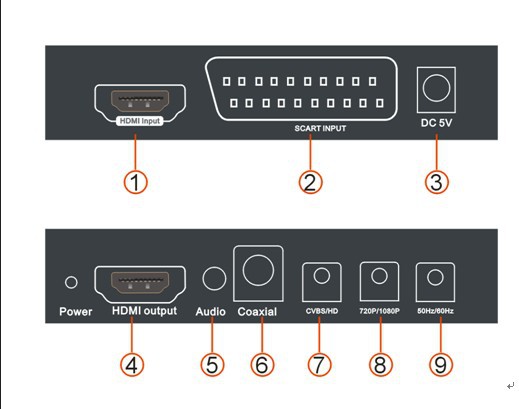 HDMI Input

SCART INPUT

DC 5V

1

2

3

Power

HDMI output

Audio

Coaxial

CVBS/HD

720P/1080P

50Hz/60Hz

4

5

6

7

8

9