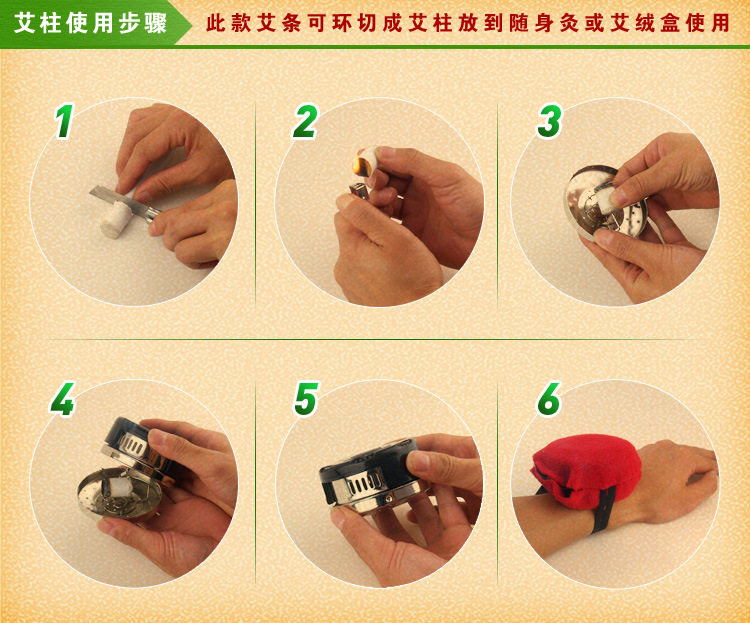 艾柱使用步骤

此款艾条可环切成艾柱放到随身灸或艾绒盒使用

1

2

3

4

5

6