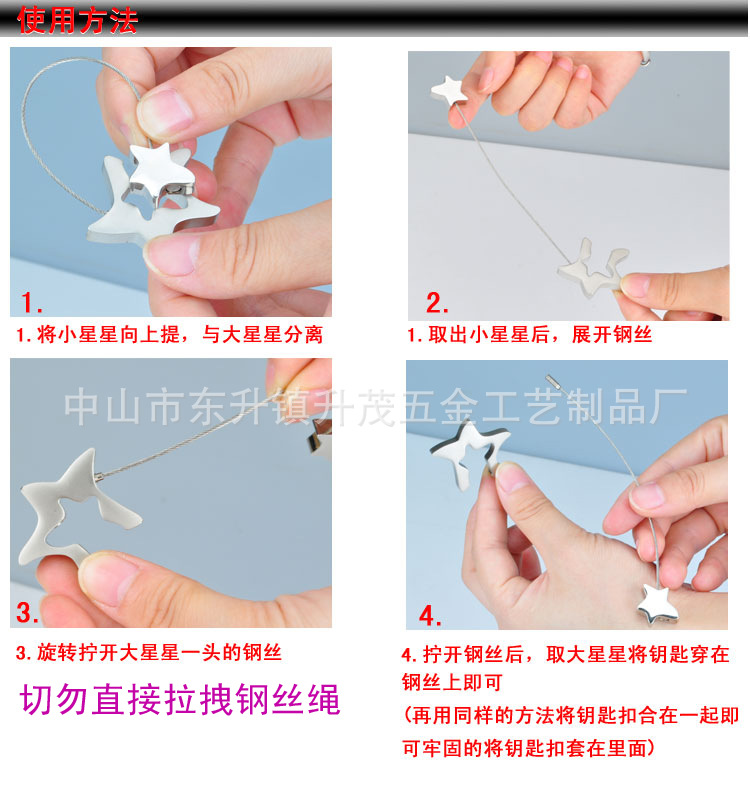 使用方法

1.

1.将小星星向上提，与大星星分离

2.

1.取出小星星后，展开钢丝

中山市东升镇升茂五金工艺制品厂

3.

3.旋转拧开大星星一头的钢丝

切勿直接拉拽钢丝绳

4.

4.拧开钢丝后，取大星星将钥匙穿在钢丝上即可

(再用同样的方法将钥匙扣合在一起即可牢固的将钥匙扣套在里面)