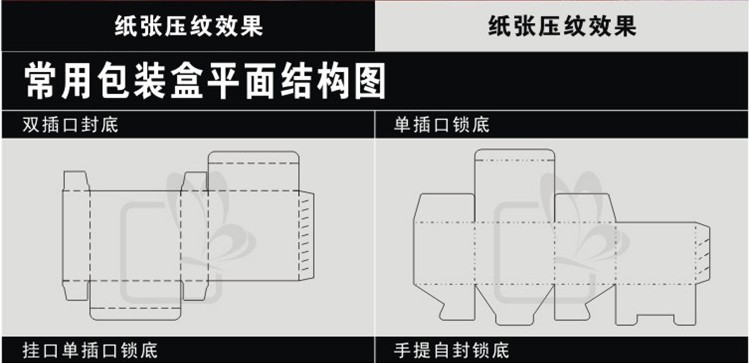 纸张压纹效果

纸张压纹效果

常用包装盒平面结构图

双插口封底

单插口锁底

挂口单插口锁底

手提自封锁底