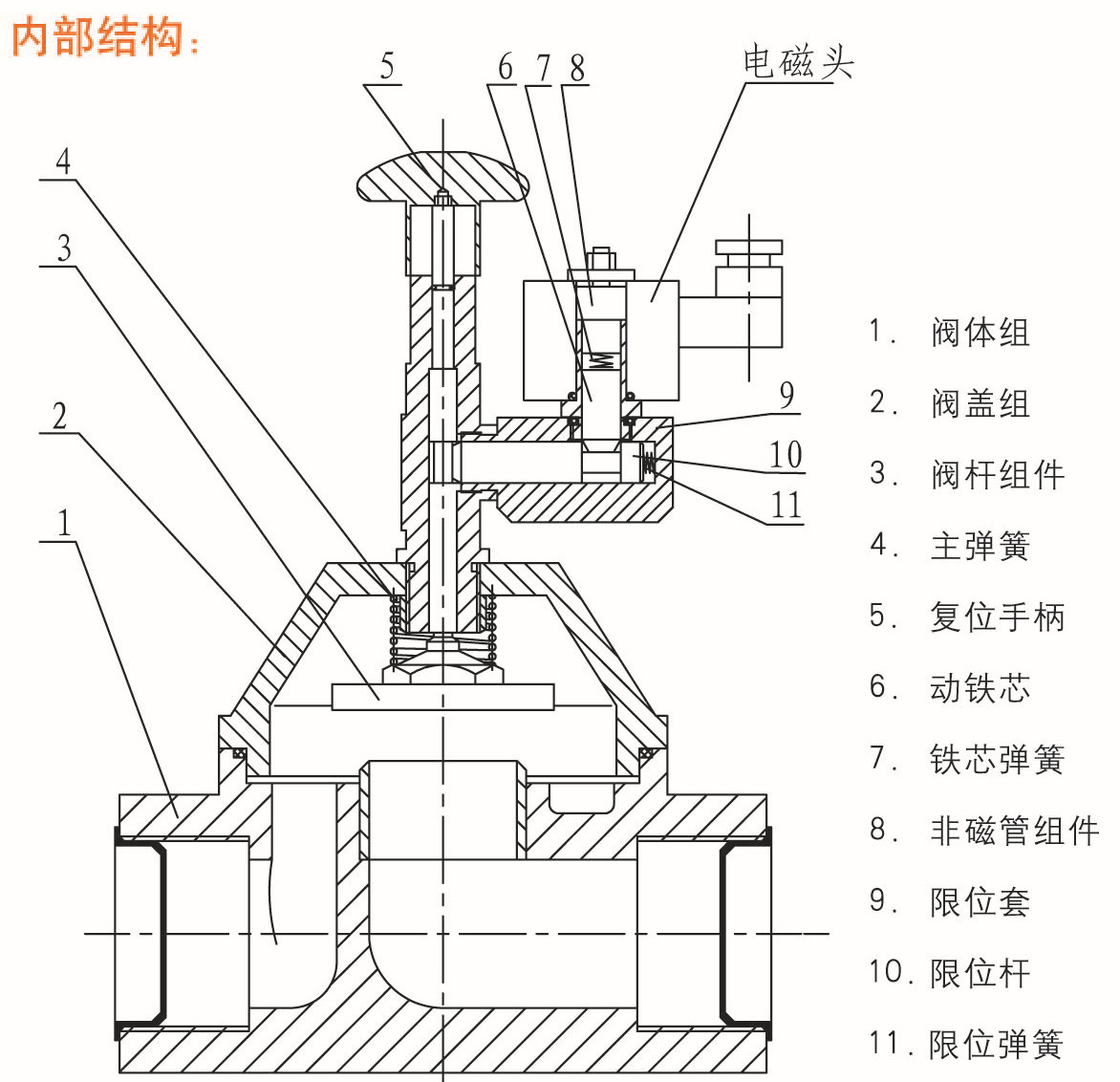 内部结构:

5
6 7 8
电磁头
4
3
2
1
9
10
11

1. 阀体组
2. 阀盖组
3. 阀杆组件
4. 主弹簧
5. 复位手柄
6. 动铁芯
7. 铁芯弹簧
8. 非磁管组件
9. 限位套
10. 限位杆
11. 限位弹簧