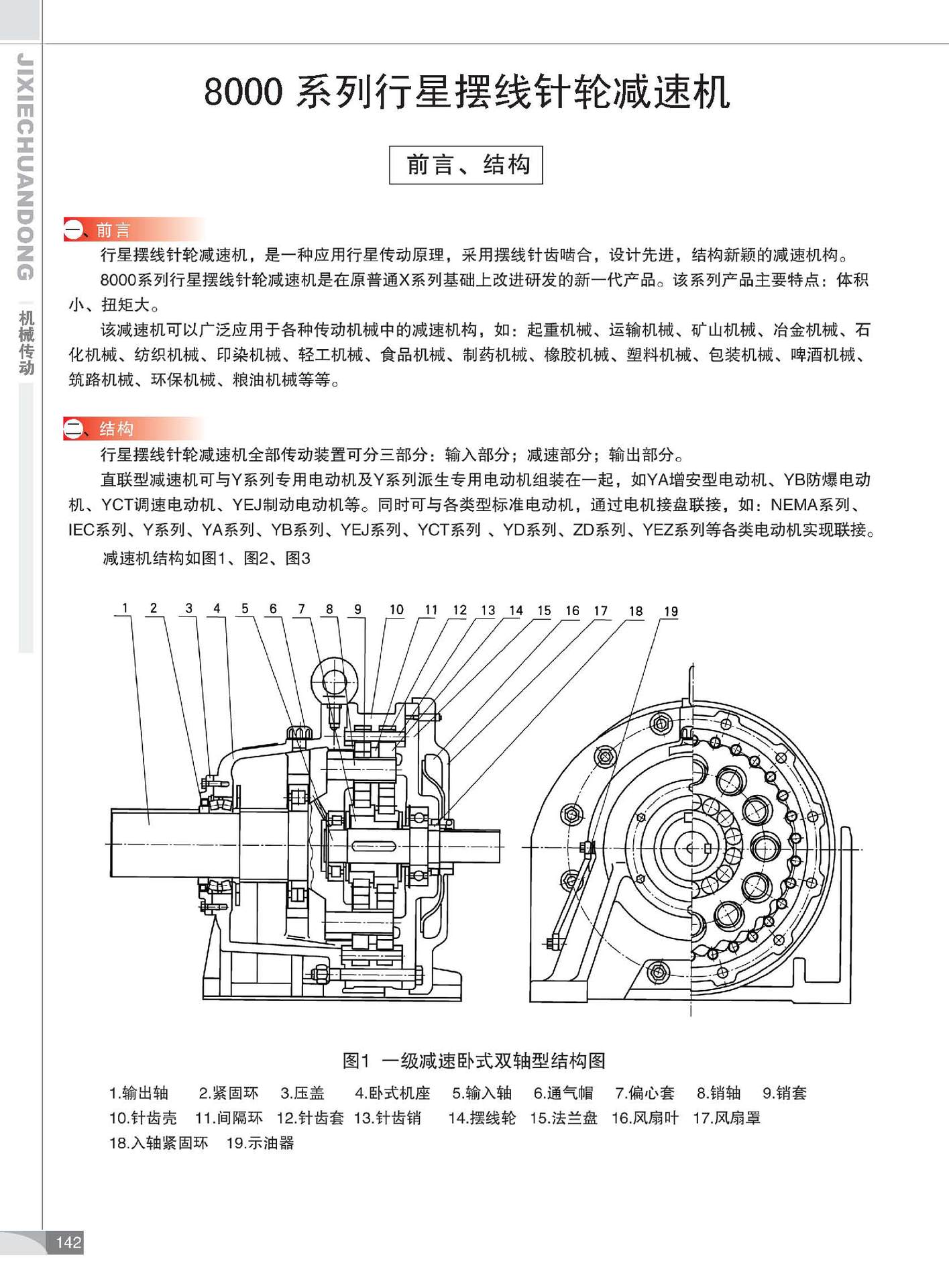 JIXIECHUANDONG 机械传动

8000 系列行星摆线针轮减速机

前言、结构

一、前言

行星摆线针轮减速机，是一种应用行星传动原理，采用摆线针齿啮合，设计先进，结构新颖的减速机构。

8000系列行星摆线针轮减速机是在原普通X系列基础上改进研发的新一代产品。该系列产品主要特点：体积小、扭矩大。

该减速机可以广泛应用于各种传动机械中的减速机构，如：起重机械、运输机械、矿山机械、冶金机械、石化机械、纺织机械、印染机械、轻工机械、食品机械、制药机械、橡胶机械、塑料机械、包装机械、啤酒机械、筑路机械、环保机械、粮油机械等等。

二、结构

行星摆线针轮减速机全部传动装置可分三部分：输入部分；减速部分；输出部分。

直联型减速机可与Y系列专用电动机及Y系列派生专用电动机组装在一起，如YA增安型电动机、YB防爆电动机、YCT调速电动机、YEJ制动电动机等。同时可与各类型标准电动机，通过电机接盘联接，如：NEMA系列、IEC系列、Y系列、YA系列、YB系列、YEJ系列、YCT系列 、YD系列、ZD系列、YEZ系列等各类电动机实现联接。

减速机结构如图1、图2、图3

1 2 3 4 5 6 7 8 9 10 11 12 13 14 15 16 17 18 19

图1 一级减速卧式双轴型结构图

1.输出轴 2.紧固环 3.压盖 4.卧式机座 5.输入轴 6.通气帽 7.偏心套 8.销轴 9.销套 10.针齿壳 11.间隔环 12.针齿套 13.针齿销 14.摆线轮 15.法兰盘 16.风扇叶 17.风扇罩 18.入轴紧固环 19.示油器

142