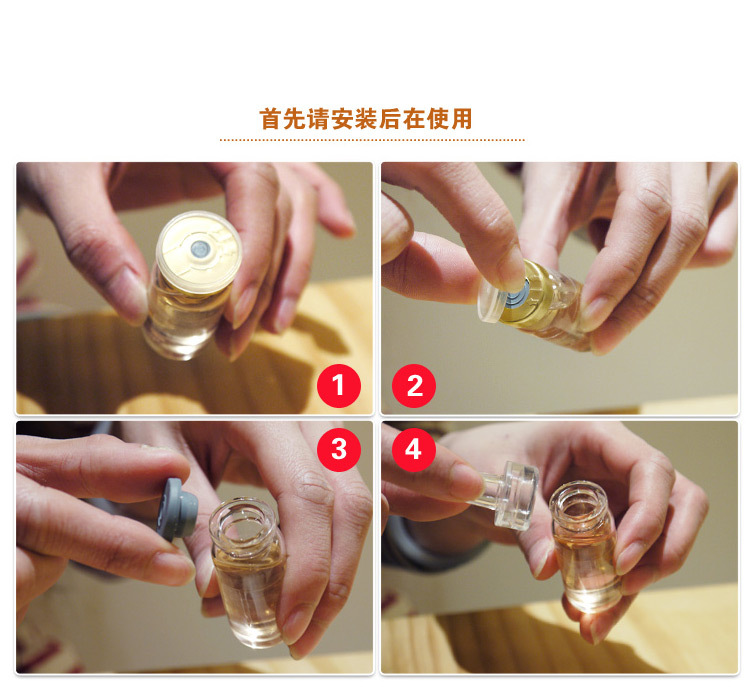 首先请安装后在使用

1

2

3

4