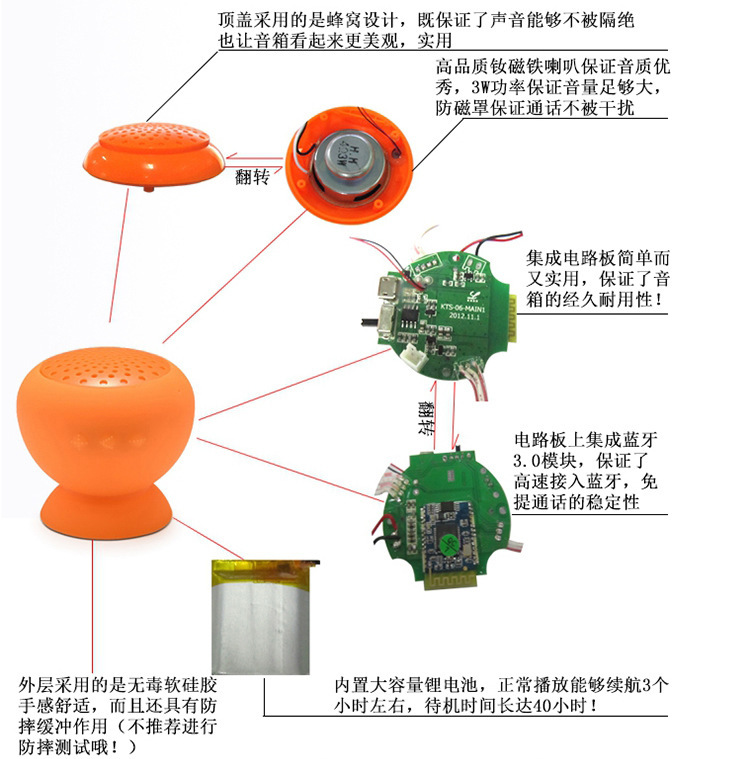 顶盖采用的是蜂窝设计，既保证了声音能够不被隔绝也让音箱看起来更美观，实用

高品质钕磁铁喇叭保证音质优秀，3W功率保证音量足够大，防磁罩保证通话不被干扰

翻转

H H
4Ω3W

集成电路板简单而又实用，保证了音箱的经久耐用性！

KTS-06-MAIN1
2012.11.1

翻转

电路板上集成蓝牙3.0模块，保证了高速接入蓝牙，免提通话的稳定性

外层采用的是无毒软硅胶手感舒适，而且还具有防摔缓冲作用（不推荐进行防摔测试哦！）

内置大容量锂电池，正常播放能够续航3个小时左右，待机时间长达40小时！