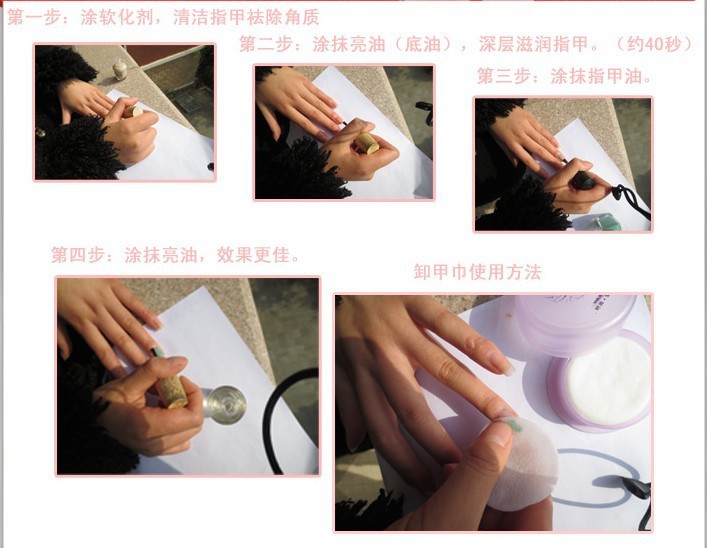 第一步：涂软化剂，清洁指甲祛除角质

第二步：涂抹亮油（底油），深层滋润指甲。（约40秒）

第三步：涂抹指甲油。

第四步：涂抹亮油，效果更佳。

卸甲巾使用方法