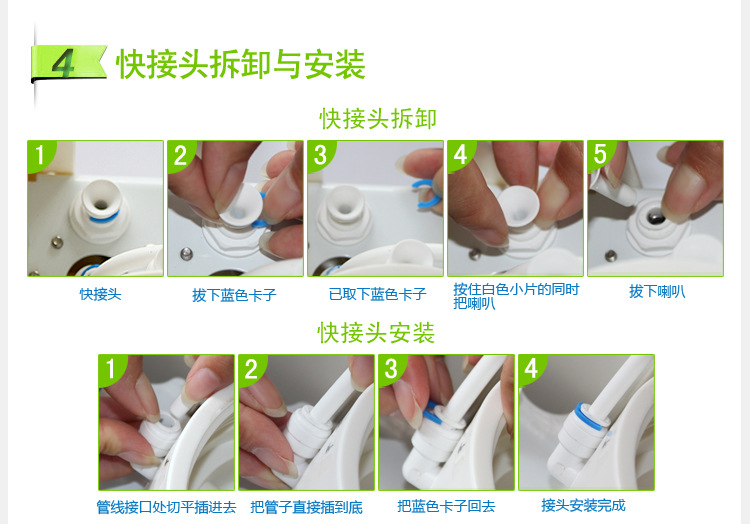 4 快接头拆卸与安装

快接头拆卸

1
快接头

2
拔下蓝色卡子

3
已取下蓝色卡子

4
按住白色小片的同时把喇叭

5
拔下喇叭

快接头安装

1
管线接口处切平插进去

2
把管子直接插到底

3
把蓝色卡子回去

4
接头安装完成