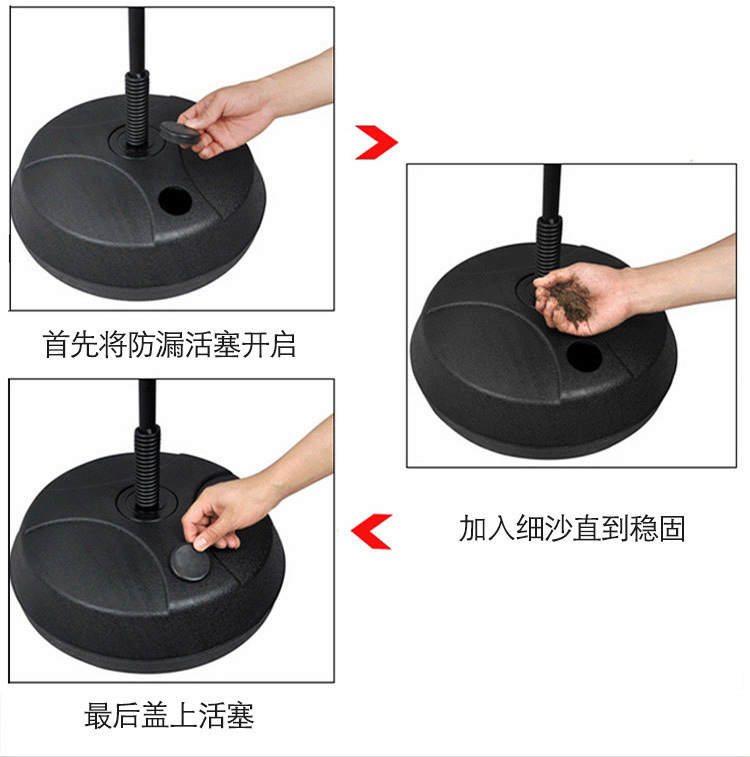 首先将防漏活塞开启

加入细沙直到稳固

最后盖上活塞