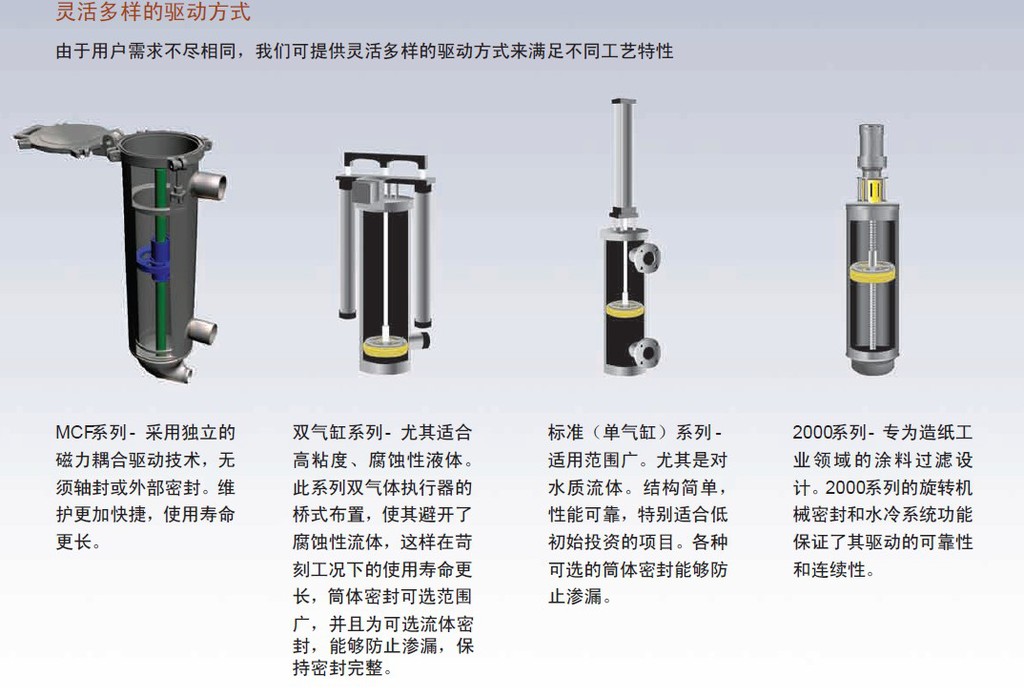 灵活多样的驱动方式

由于用户需求不尽相同，我们可提供灵活多样的驱动方式来满足不同工艺特性

MCF系列- 采用独立的磁力耦合驱动技术，无须轴封或外部密封。维护更加快捷，使用寿命更长。

双气缸系列- 尤其适合高粘度、腐蚀性液体。此系列双气体执行器的桥式布置，使其避开了腐蚀性流体，这样在苛刻工况下的使用寿命更长，筒体密封可选范围广，并且为可选流体密封，能够防止渗漏，保持密封完整。

标准（单气缸）系列- 适用范围广。尤其是对水质流体。结构简单，性能可靠，特别适合低初始投资的项目。各种可选的筒体密封能够防止渗漏。

2000系列- 专为造纸工业领域的涂料过滤设计。2000系列的旋转机械密封和水冷系统功能保证了其驱动的可靠性和连续性。