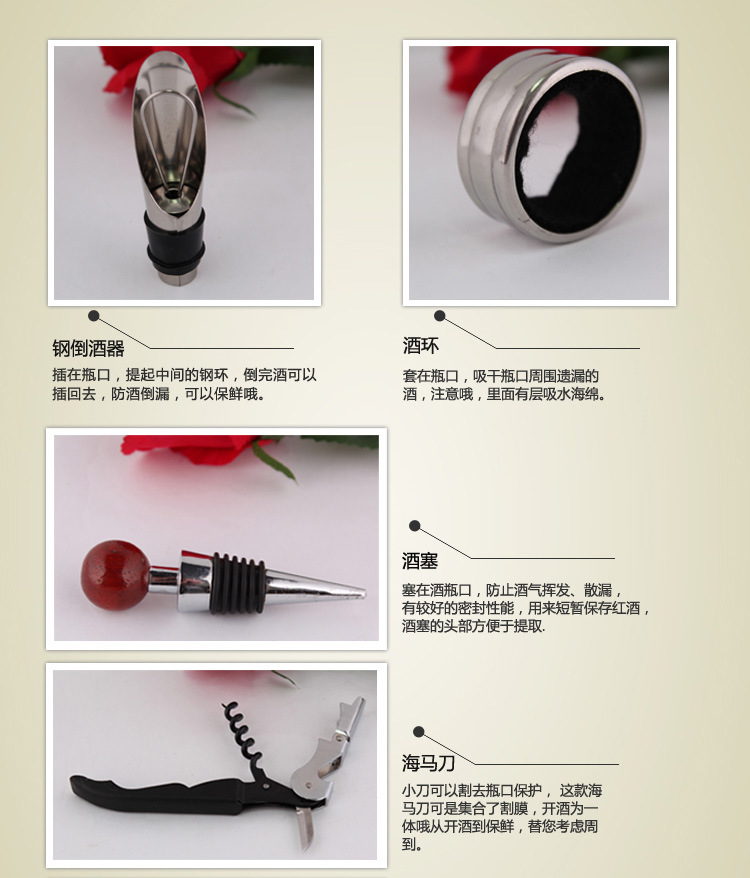 钢倒酒器

插在瓶口，提起中间的钢环，倒完酒可以插回去，防酒倒漏，可以保鲜哦。

酒环

套在瓶口，吸干瓶口周围遗漏的酒，注意哦，里面有层吸水海绵。

酒塞

塞在酒瓶口，防止酒气挥发、散漏，有较好的密封性能，用来短暂保存红酒，酒塞的头部方便于提取.

海马刀

小刀可以割去瓶口保护， 这款海马刀可是集合了割膜，开酒为一体哦从开酒到保鲜，替您考虑周到。