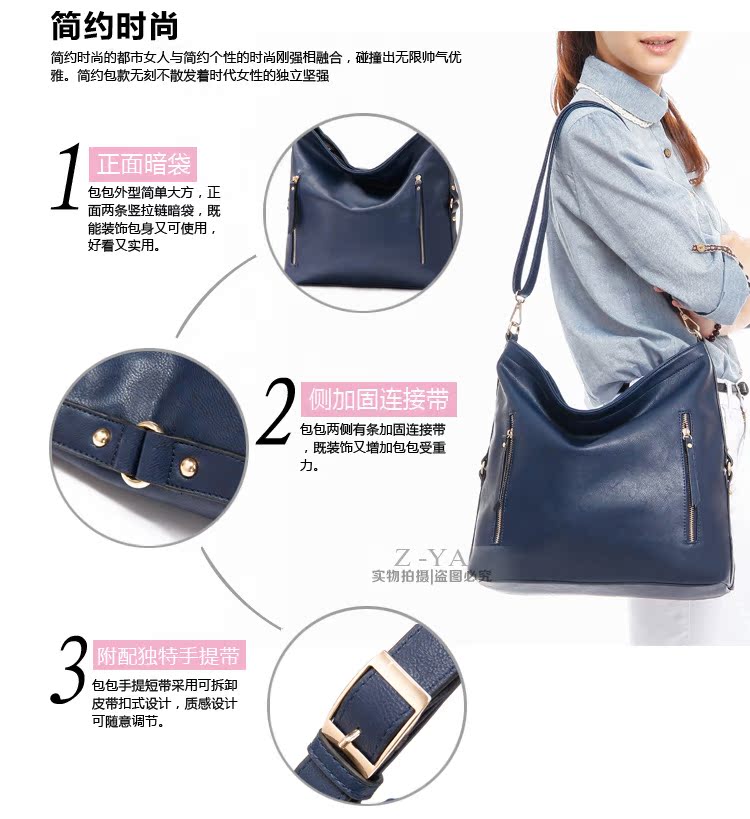 简约时尚

简约时尚的都市女人与简约个性的时尚刚强相融合，碰撞出无限帅气优雅。简约包款无刻不散发着时代女性的独立坚强

1 正面暗袋

包包外型简单大方，正面两条竖拉链暗袋，既能装饰包身又可使用，好看又实用。

2 侧加固连接带

包包两侧有条加固连接带，既装饰又增加包包受重力。

Z-YA

实物拍摄|盗图必究

3 附配独特手提带

包包手提短带采用可拆卸皮带扣式设计，质感设计可随意调节。