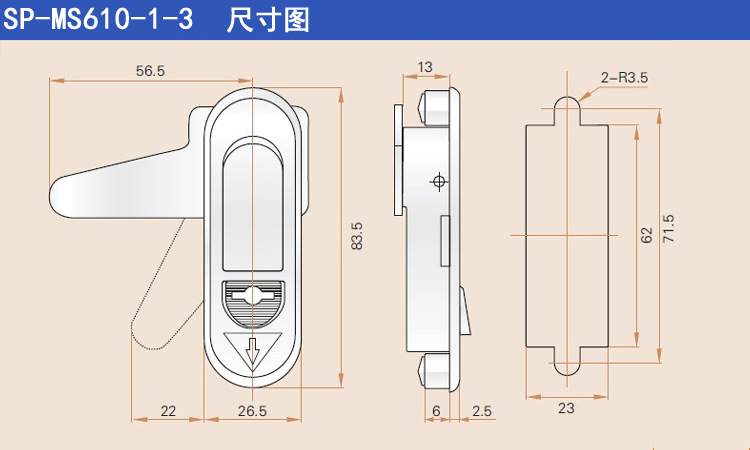 SP-MS610-1-3 尺寸图

56.5

83.5

22

26.5

13

6

2.5

2-R3.5

62

71.5

23