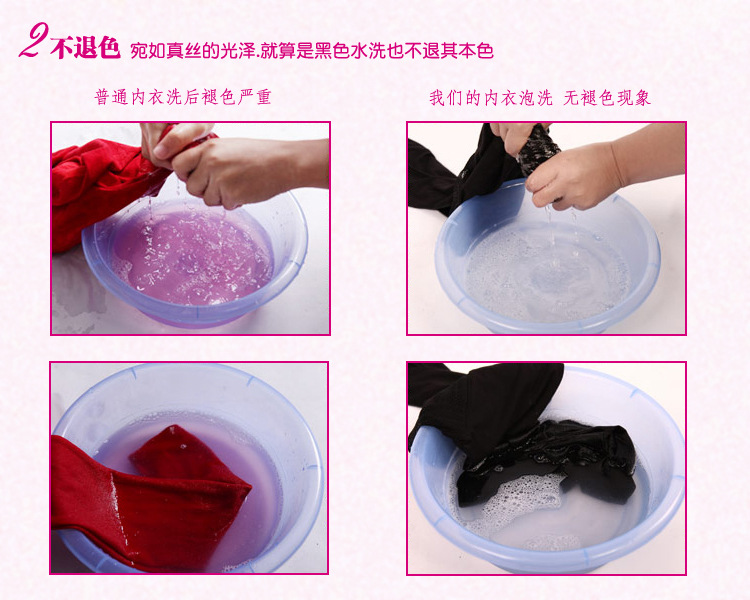 2 不退色 宛如真丝的光泽.就算是黑色水洗也不退其本色

普通内衣洗后褪色严重

我们的内衣泡洗 无褪色现象