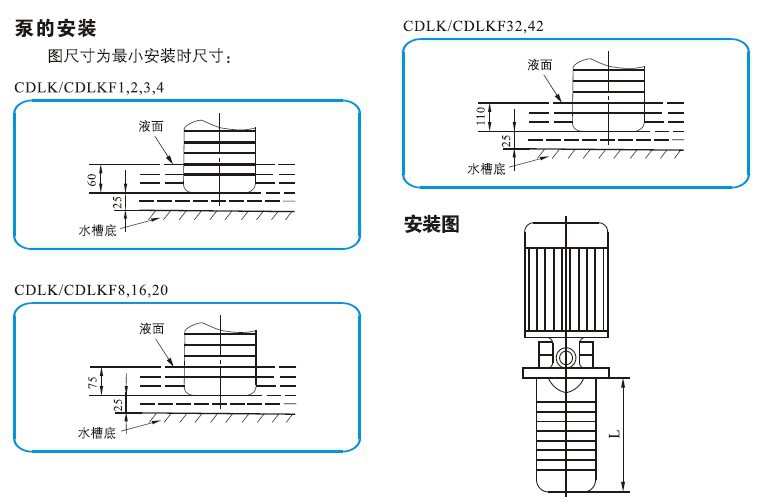 泵的安装

图尺寸为最小安装时尺寸：

CDLK/CDLKF1,2,3,4

液面

60

25

水槽底

CDLK/CDLKF8,16,20

液面

75

25

水槽底

CDLK/CDLKF32,42

液面

110

25

水槽底

安装图

L