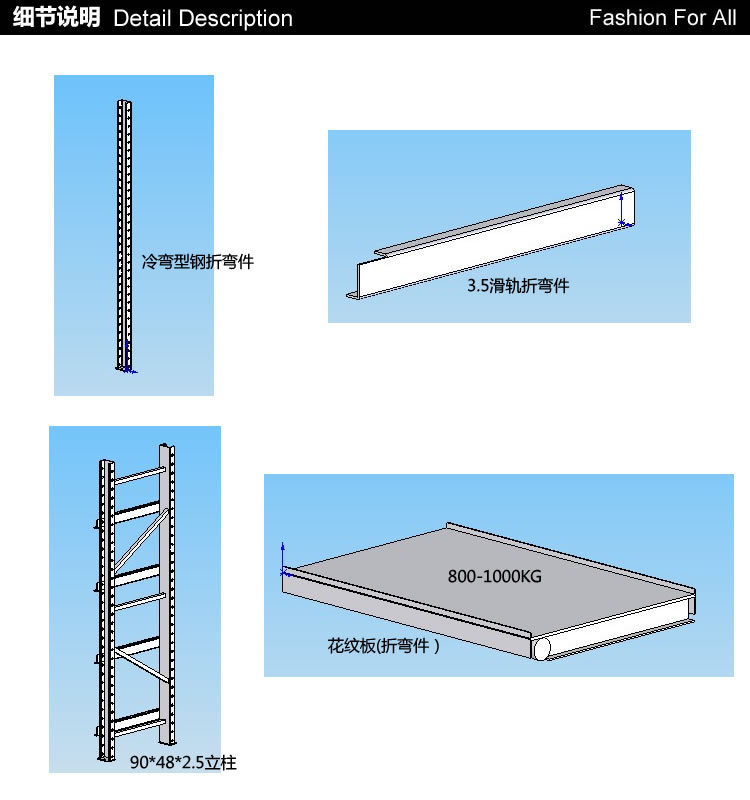 细节说明 Detail Description

Fashion For All

冷弯型钢折弯件

3.5滑轨折弯件

90*48*2.5立柱

800-1000KG

花纹板(折弯件 )