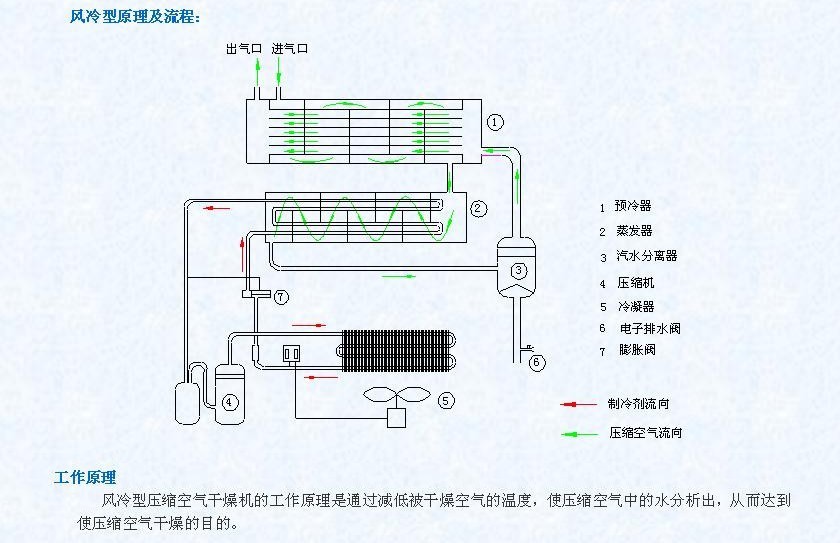 风冷型原理及流程:

出气口 进气口

1
2
3
4
5
6
7

1 预冷器
2 蒸发器
3 汽水分离器
4 压缩机
5 冷凝器
6 电子排水阀
7 膨胀阀

制冷剂流向

压缩空气流向

工作原理

风冷型压缩空气干燥机的工作原理是通过减低被干燥空气的温度，使压缩空气中的水分析出，从而达到使压缩空气干燥的目的。