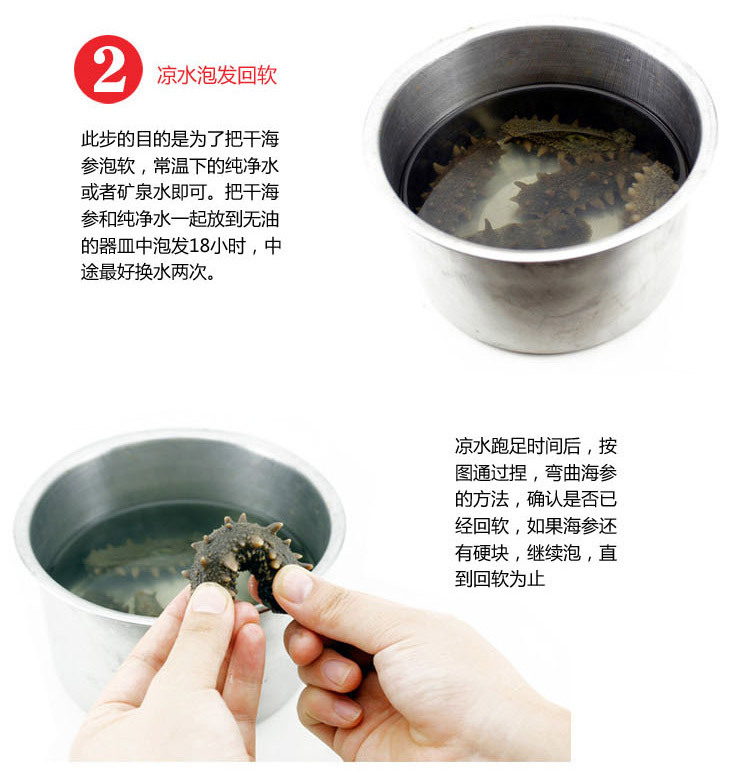 2 凉水泡发回软

此步的目的是为了把干海参泡软，常温下的纯净水或者矿泉水即可。把干海参和纯净水一起放到无油的器皿中泡发18小时，中途最好换水两次。

凉水跑足时间后，按图通过捏，弯曲海参的方法，确认是否已经回软，如果海参还有硬块，继续泡，直到回软为止