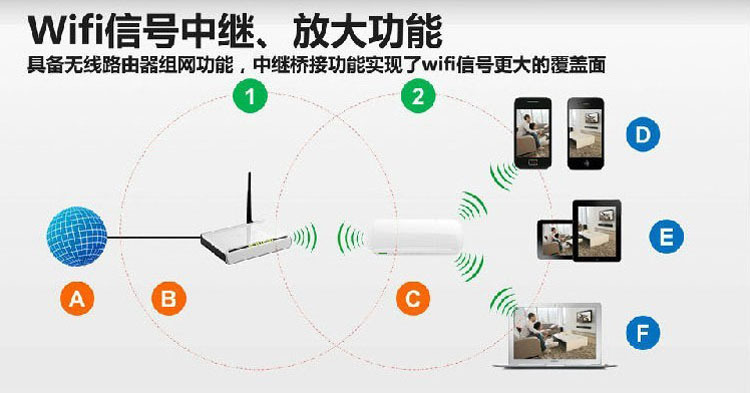 Wifi信号中继、放大功能

具备无线路由器组网功能，中继桥接功能实现了wifi信号更大的覆盖面

1

2

D

E

A

B

C

F