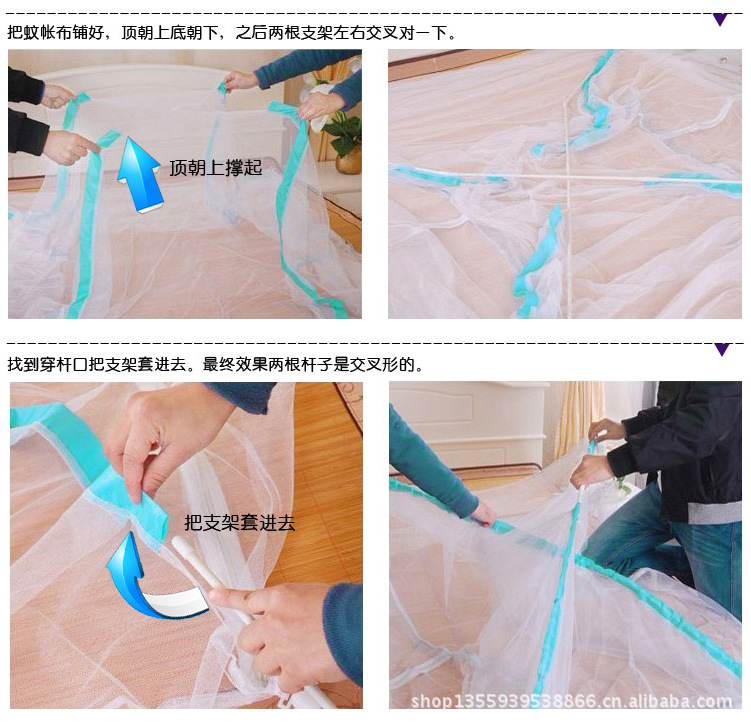 把蚊帐布铺好，顶朝上底朝下，之后两根支架左右交叉对一下。

顶朝上撑起

找到穿杆口把支架套进去。最终效果两根杆子是交叉形的。

把支架套进去

shop1355939538866.cn.alibaba.com