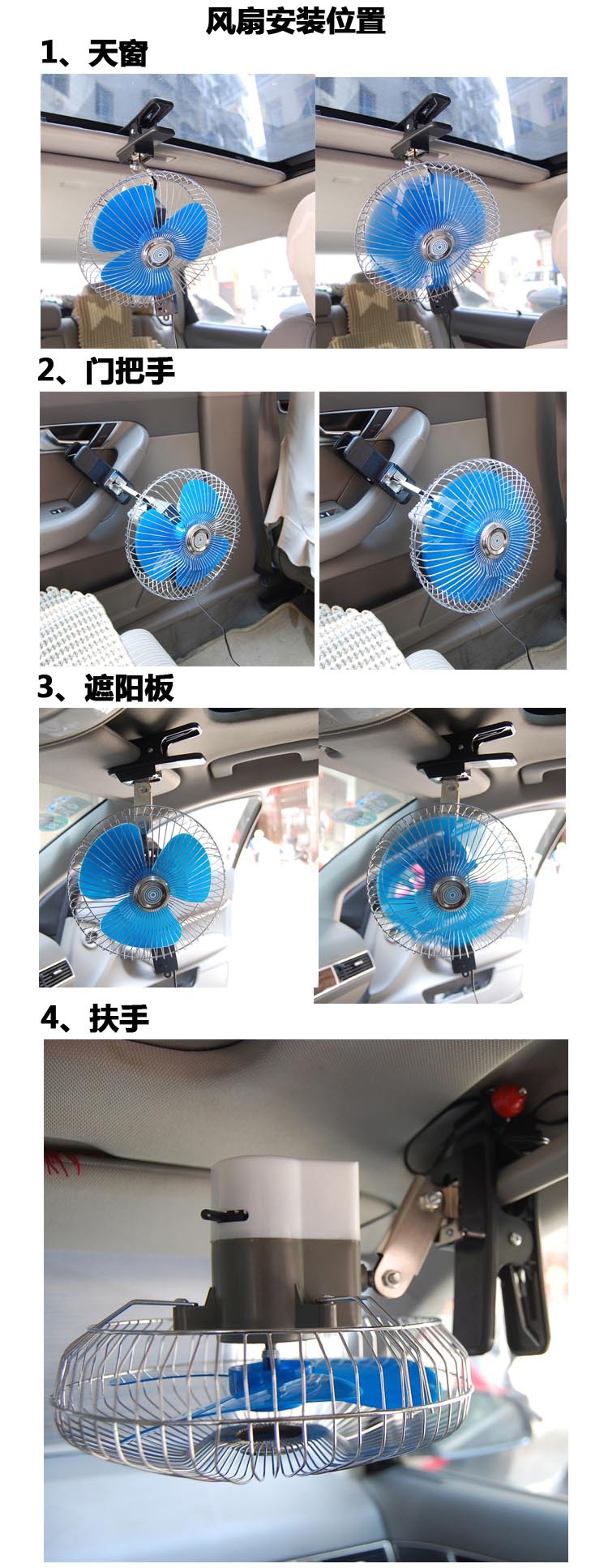 风扇安装位置

1、天窗

2、门把手

3、遮阳板

4、扶手