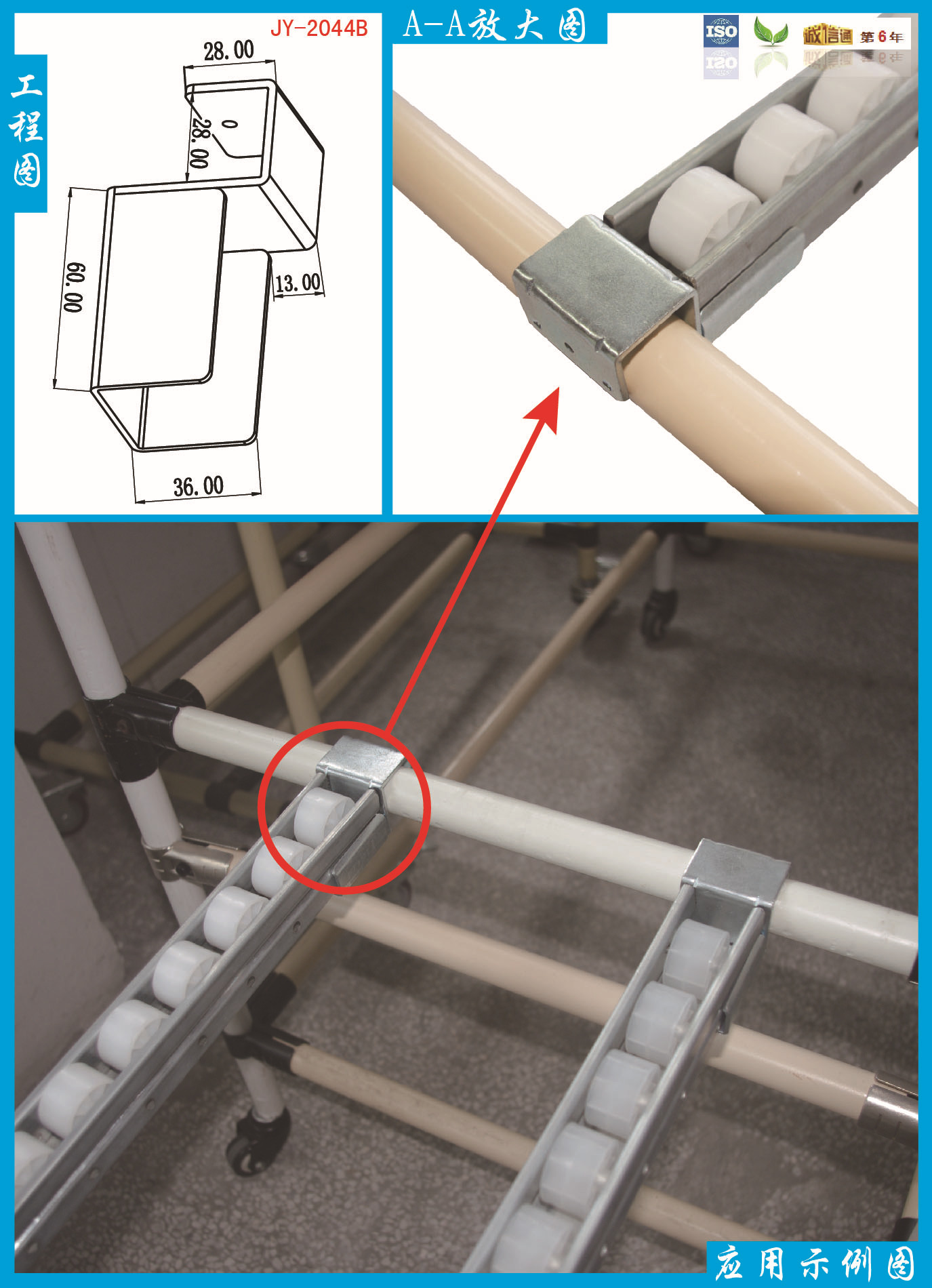 工程图

JY-2044B

28.00

28.00

60.00

13.00

36.00

A-A放大图

ISO

诚信通 第6年

应用示例图