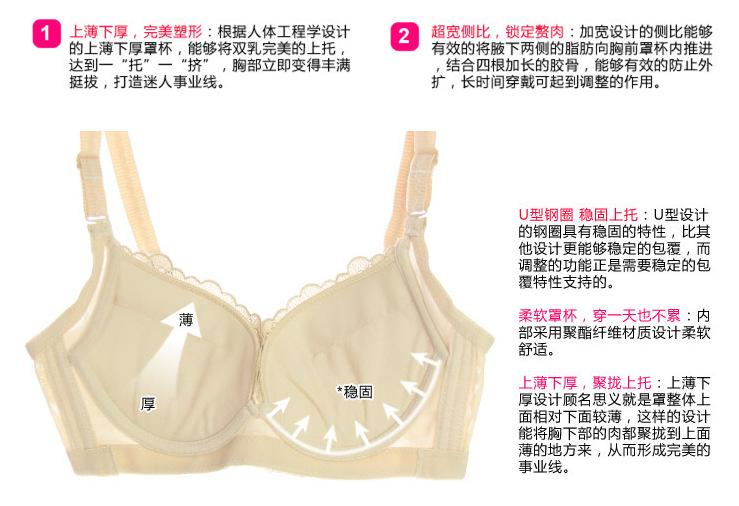 1 上薄下厚，完美塑形：根据人体工程学设计的上薄下厚罩杯，能够将双乳完美的上托，达到一“托”一“挤”，胸部立即变得丰满挺拔，打造迷人事业线。

2 超宽侧比，锁定赘肉：加宽设计的侧比能够有效的将腋下两侧的脂肪向胸前罩杯内推进，结合四根加长的胶骨，能够有效的防止外扩，长时间穿戴可起到调整的作用。

薄

厚

*稳固

U型钢圈 稳固上托：U型设计的钢圈具有稳固的特性，比其他设计更能够稳定的包覆，而调整的功能正是需要稳定的包覆特性支持的。

柔软罩杯，穿一天也不累：内部采用聚酯纤维材质设计柔软舒适。

上薄下厚，聚拢上托：上薄下厚设计顾名思义就是罩整体上面相对下面较薄，这样的设计能将胸下部的肉都聚拢到上面薄的地方来，从而形成完美的事业线。