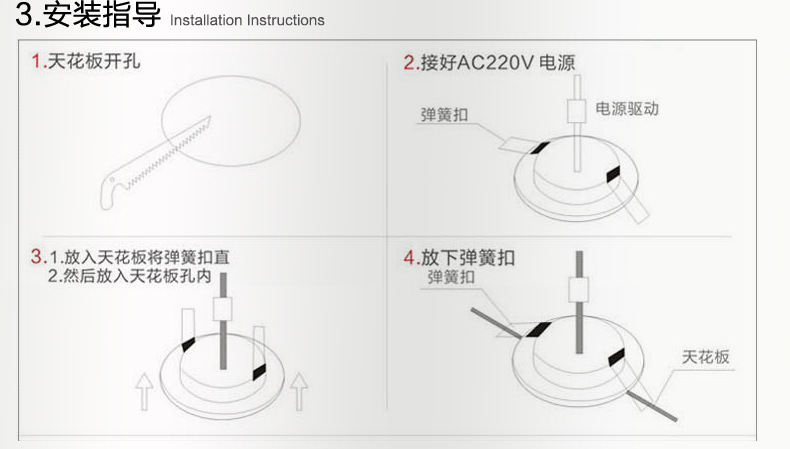 3.安装指导 Installation Instructions

1.天花板开孔

2.接好AC220V 电源

弹簧扣

电源驱动

3.1.放入天花板将弹簧扣直
2.然后放入天花板孔内

4.放下弹簧扣

弹簧扣

天花板